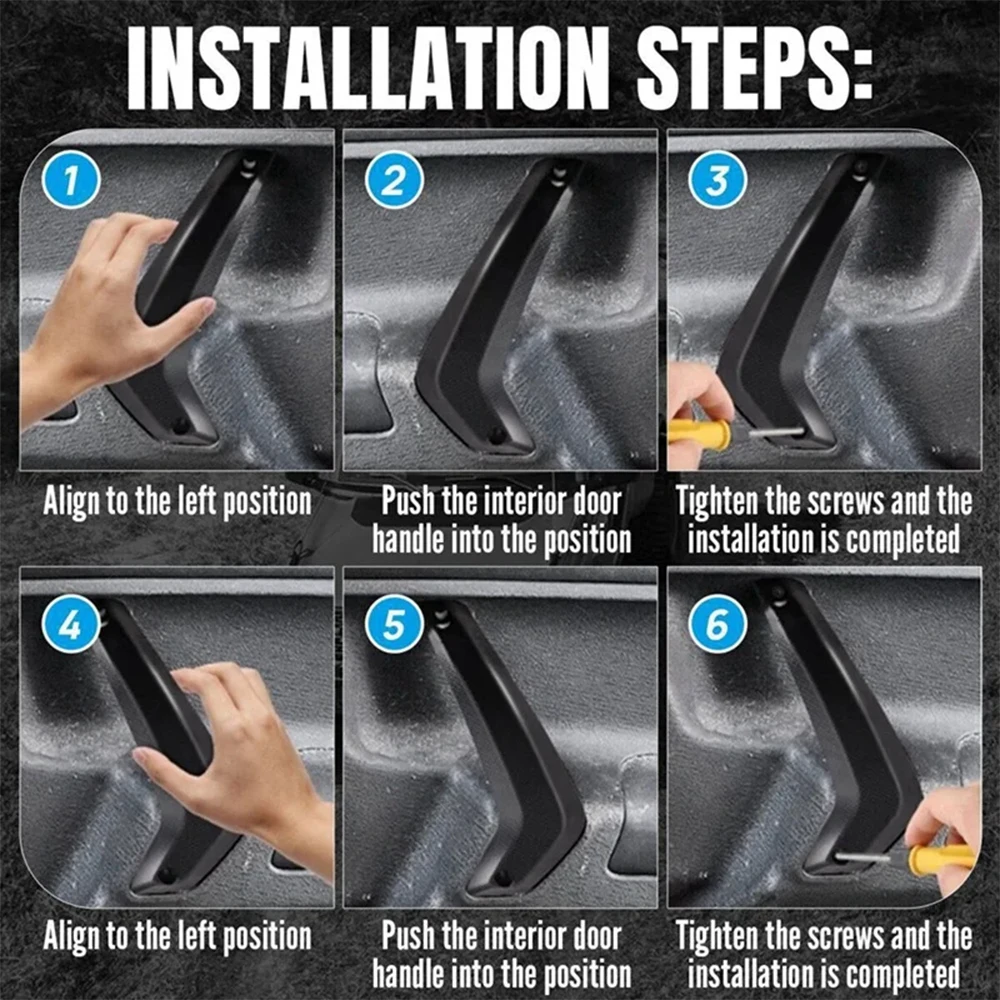 INSTALLATION STEPS:

1

Align to the left position

2

Push the interior door handle into the position

3

Tighten the screws and the installation is completed

4

Align to the left position

5

Push the interior door handle into the position

6

Tighten the screws and the installation is completed