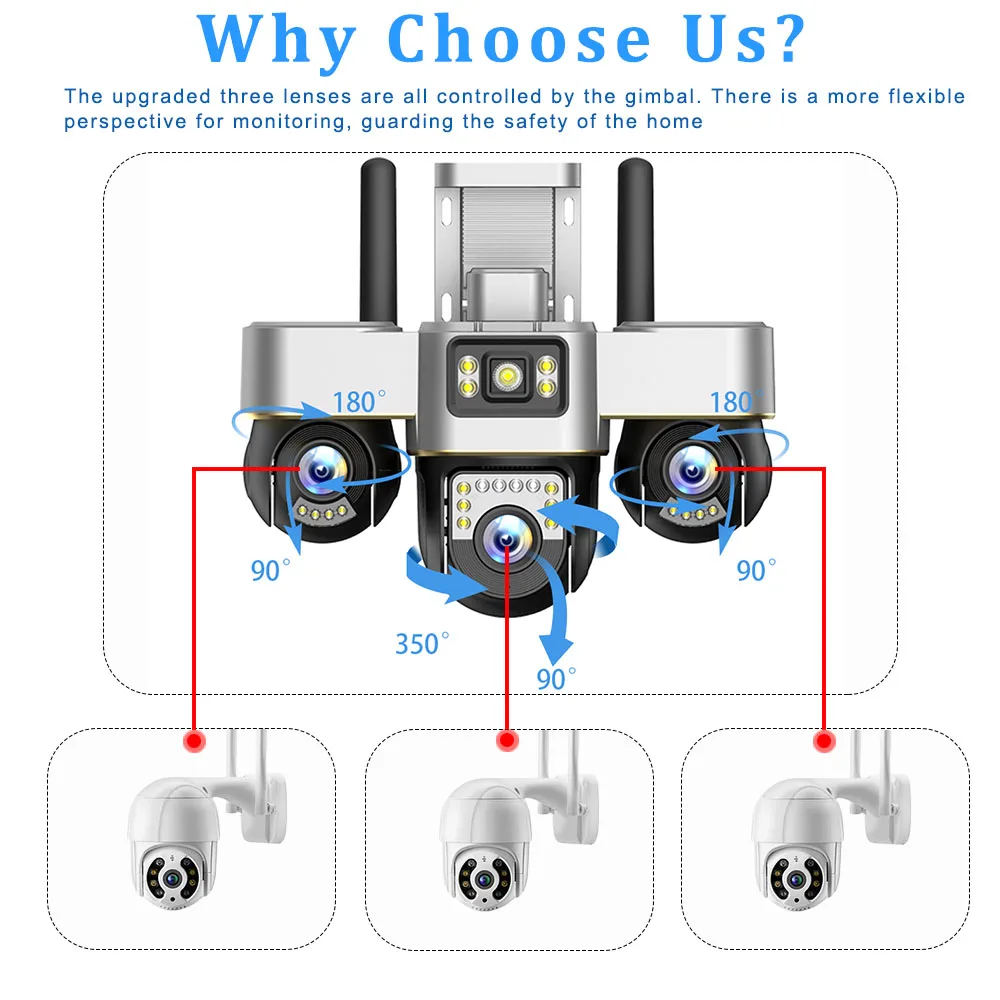 Why Choose Us?

The upgraded three lenses are all controlled by the gimbal. There is a more flexible perspective for monitoring, guarding the safety of the home

180°

180°

90°

90°

350°

90°