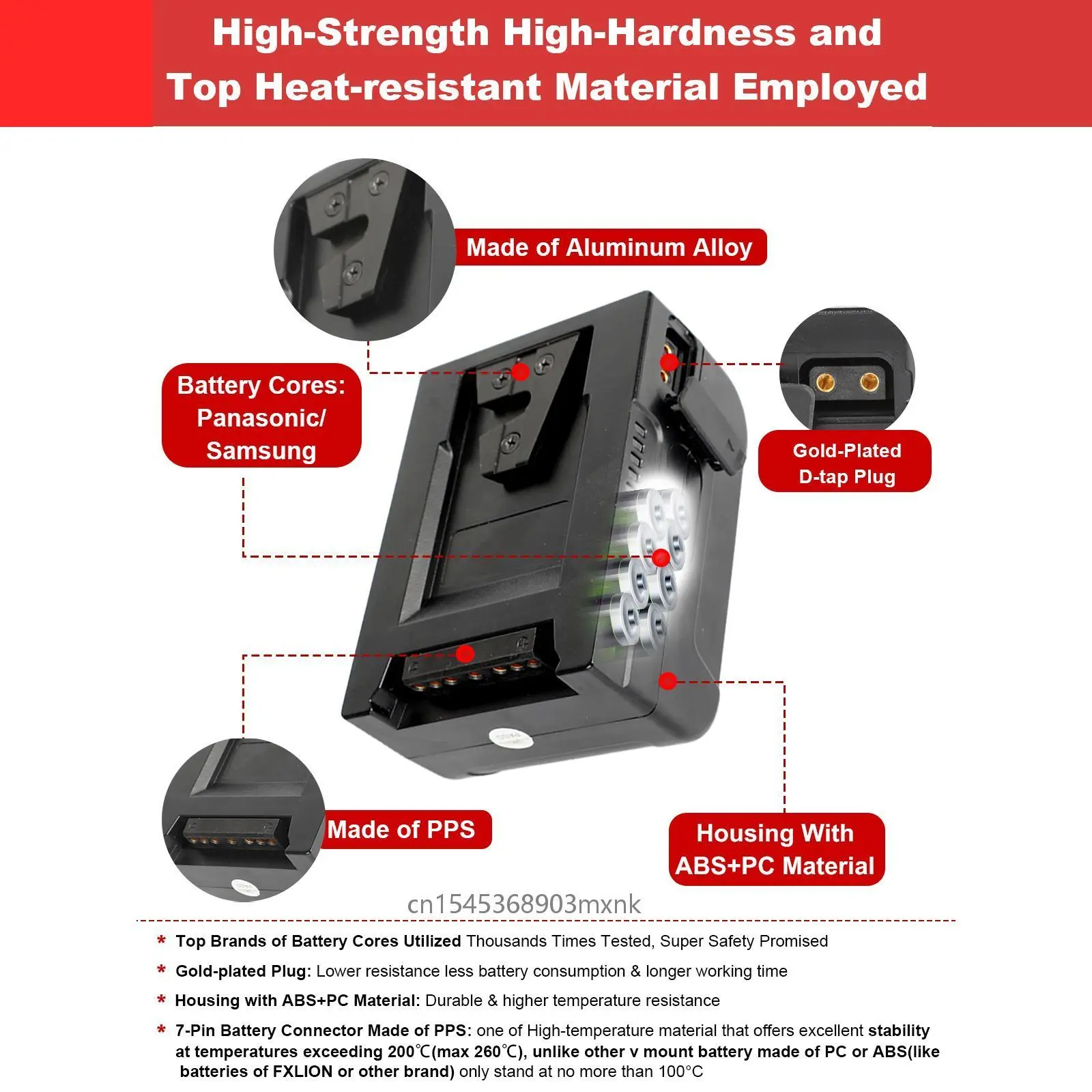 High-Strength High-Hardness and Top Heat-resistant Material Employed

Made of Aluminum Alloy

Battery Cores: Panasonic/ Samsung

Gold-Plated D-tap Plug

Made of PPS

Housing With ABS+PC Material

cn1545368903mxnk

* Top Brands of Battery Cores Utilized Thousands Times Tested, Super Safety Promised

* Gold-plated Plug: Lower resistance less battery consumption & longer working time

* Housing with ABS+PC Material: Durable & higher temperature resistance

* 7-Pin Battery Connector Made of PPS: one of High-temperature material that offers excellent stability at temperatures exceeding 200℃(max 260℃), unlike other v mount battery made of PC or ABS(like batteries of FXLION or other brand) only stand at no more than 100°C