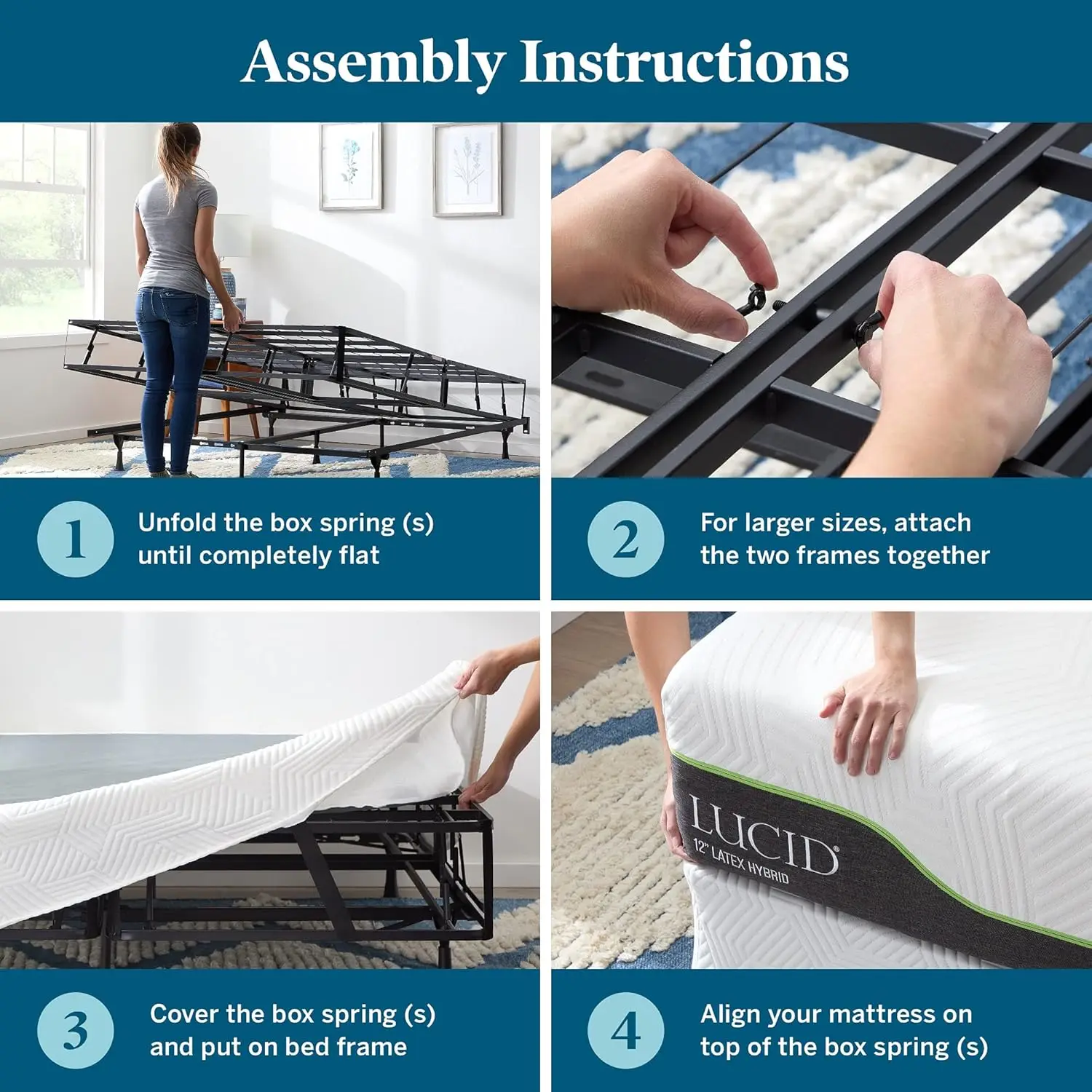 Assembly Instructions

1 Unfold the box spring (s) until completely flat

2 For larger sizes, attach the two frames together

LUCID
12" LATEX HYBRID

3 Cover the box spring (s) and put on bed frame

4 Align your mattress on top of the box spring (s)