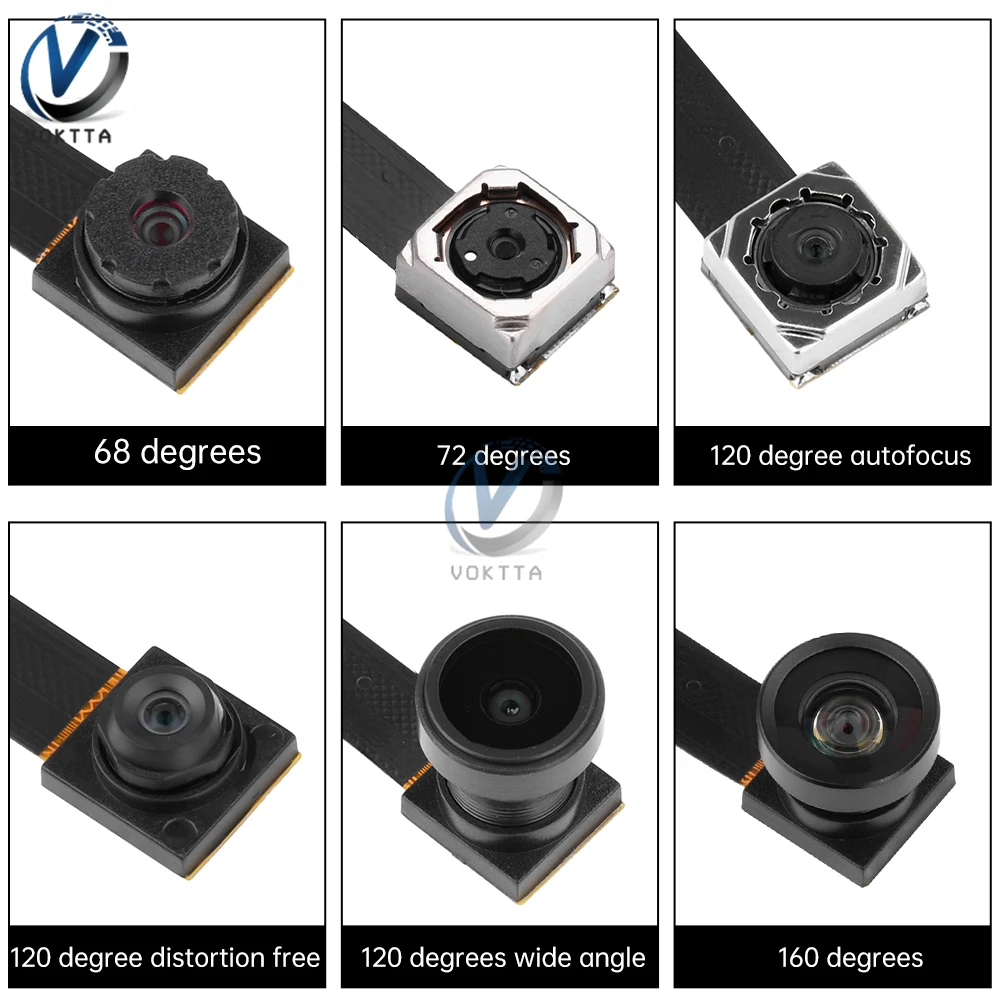 VOKTTA

68 degrees

72 degrees

120 degree autofocus

VOKTTA

120 degree distortion free

120 degrees wide angle

160 degrees