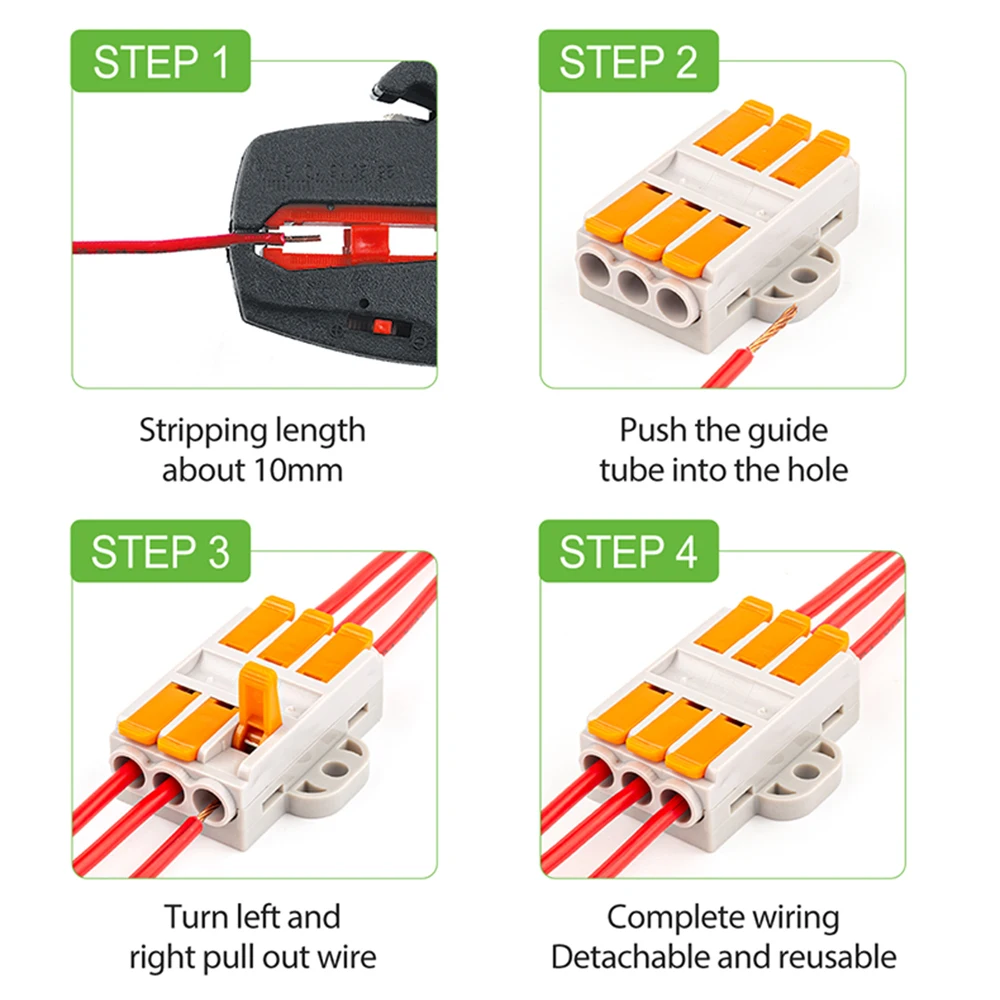 STEP 1

Stripping length about 10mm

STEP 2

Push the guide tube into the hole

STEP 3

Turn left and right pull out wire

STEP 4

Complete wiring Detachable and reusable