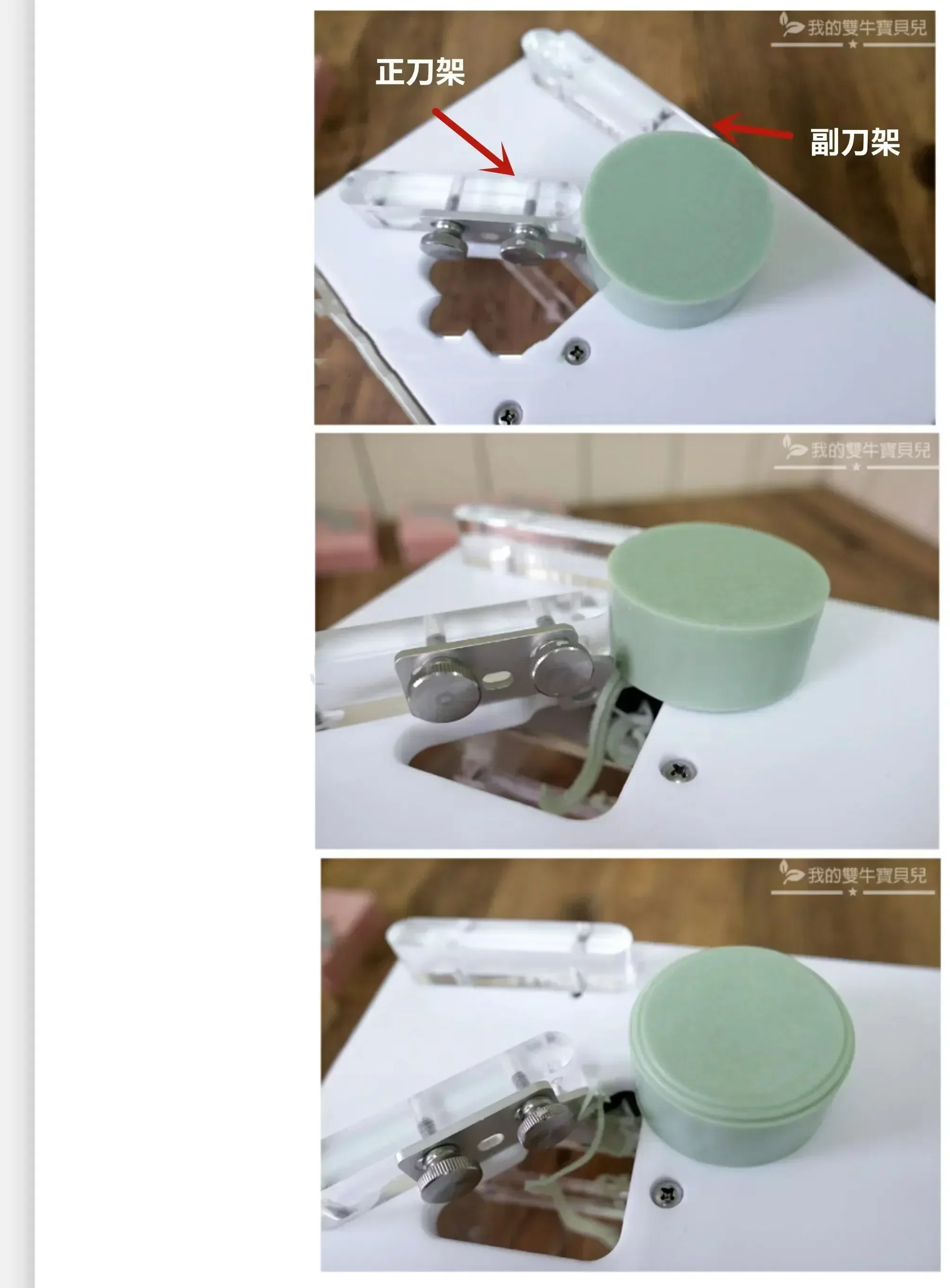 我的雙牛寶貝兒

正刀架

副刀架

我的雙牛寶貝兒

我的雙牛寶貝兒