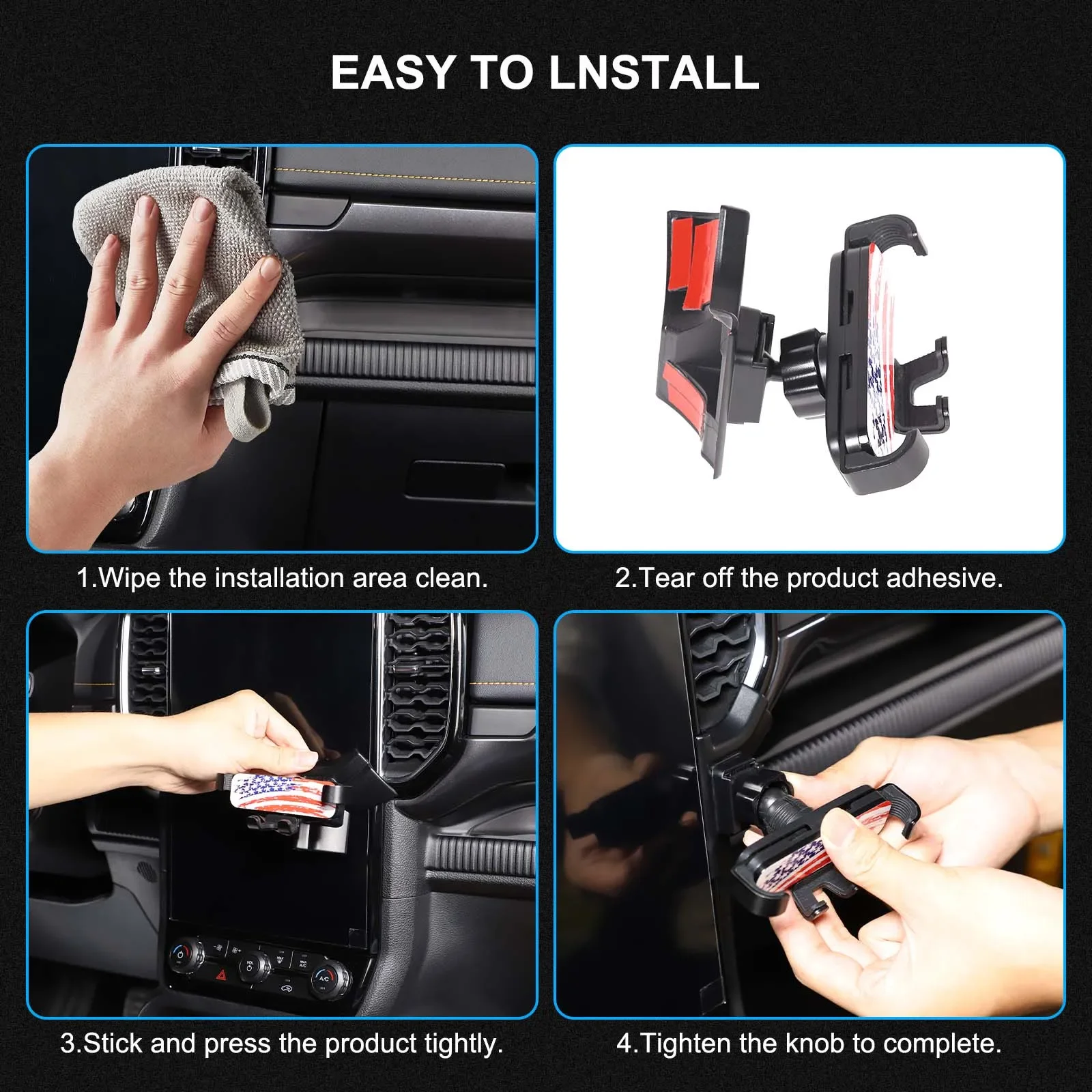 EASY TO LNSTALL

1.Wipe the installation area clean.

2.Tear off the product adhesive.

3.Stick and press the product tightly.

4.Tighten the knob to complete.