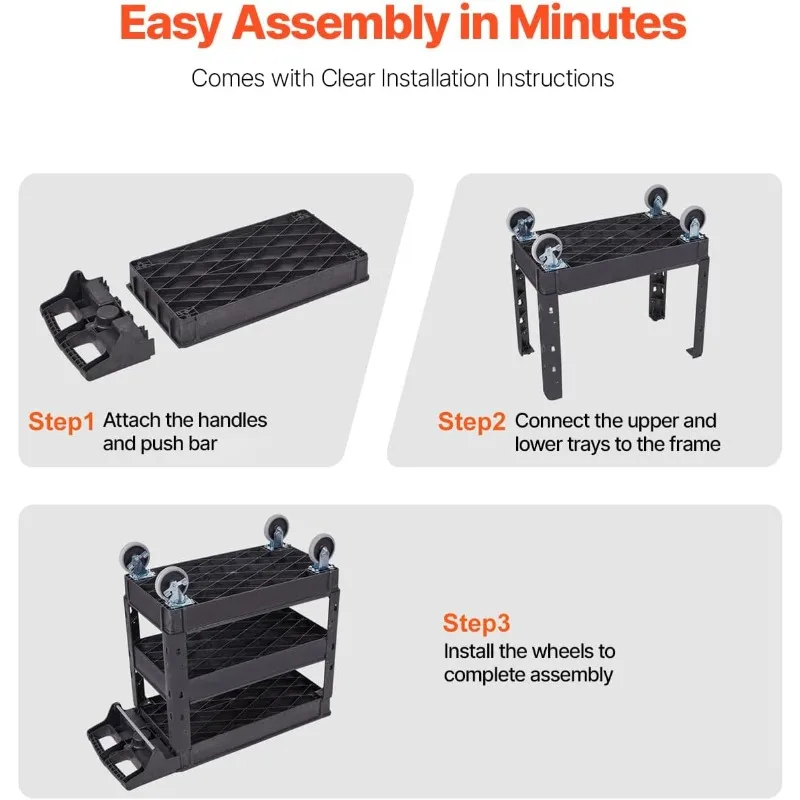 Easy Assembly in Minutes

Comes with Clear Installation Instructions

Step1 Attach the handles and push bar

Step2 Connect the upper and lower trays to the frame

Step3
Install the wheels to complete assembly