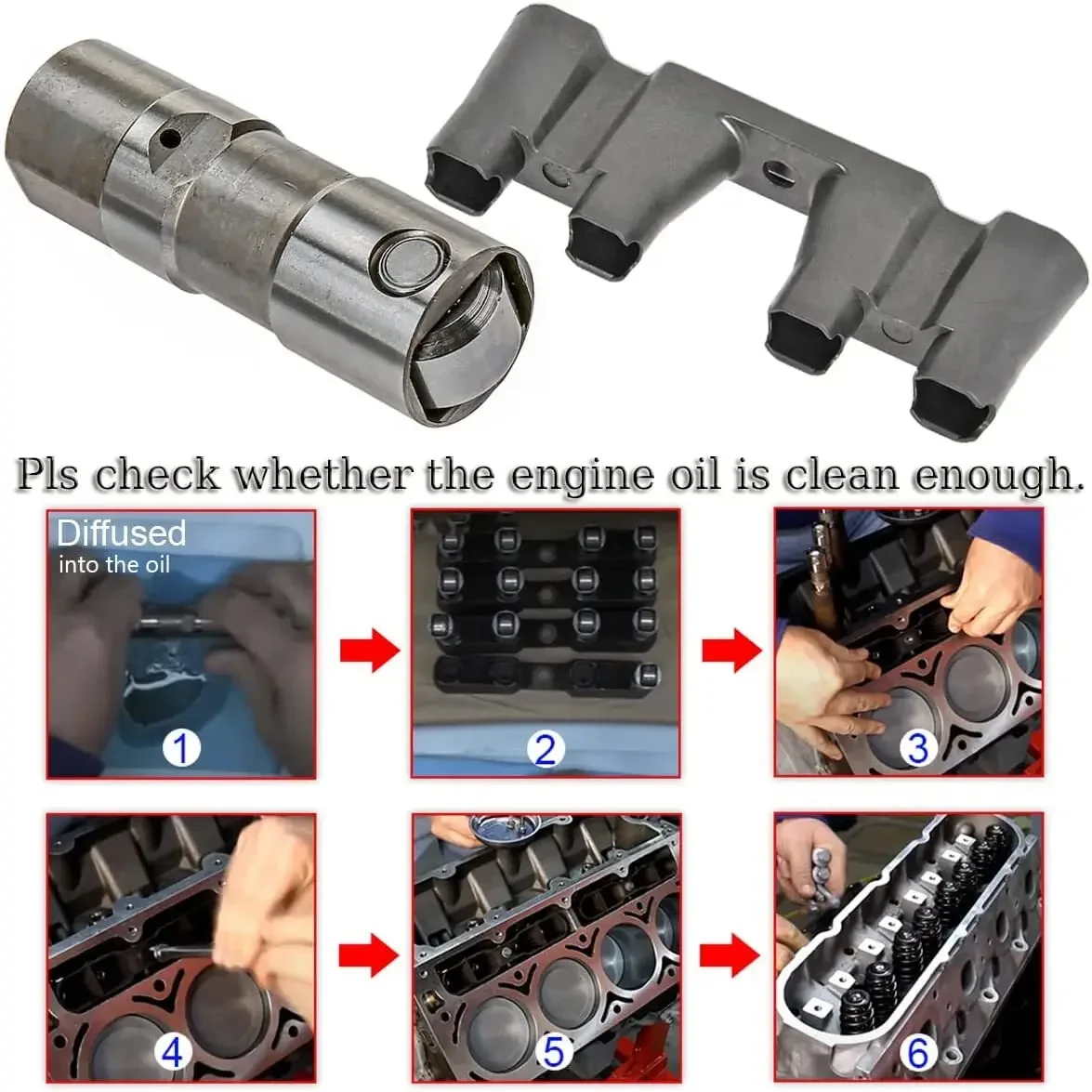 Pls check whether the engine oil is clean enough.

Diffused
into the oil

1

2

3

4

5

6