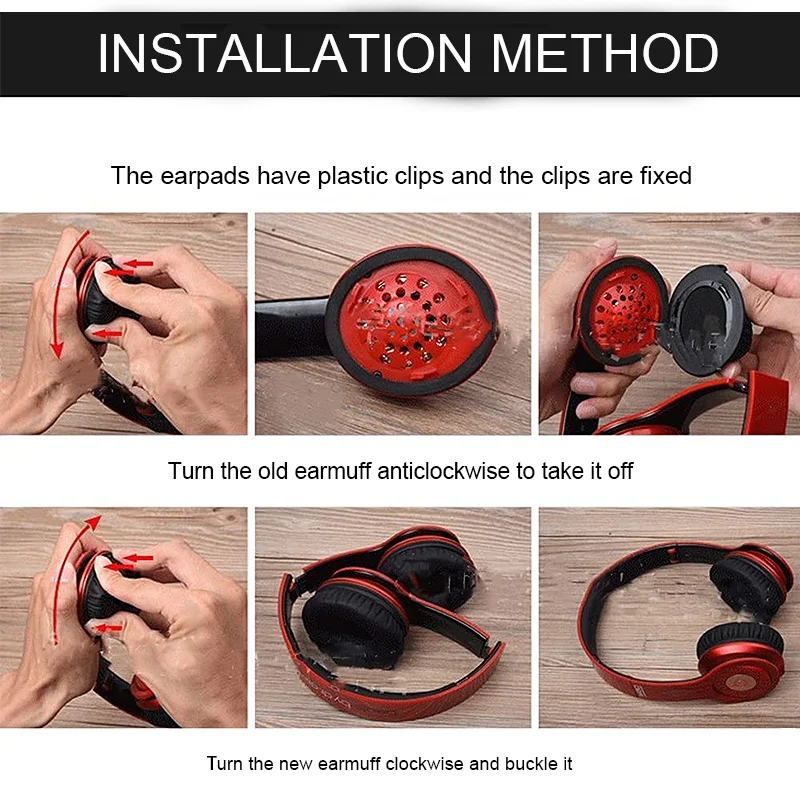 INSTALLATION METHOD

The earpads have plastic clips and the clips are fixed

Turn the old earmuff anticlockwise to take it off

Turn the new earmuff clockwise and buckle it