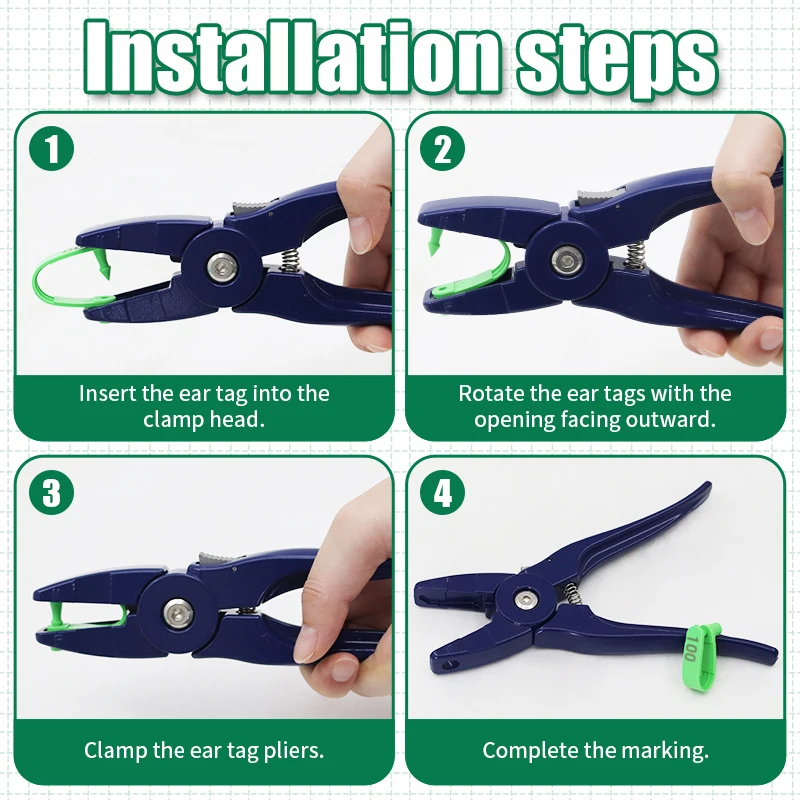 Installation steps

1
Insert the ear tag into the clamp head.

2
Rotate the ear tags with the opening facing outward.

3
Clamp the ear tag pliers.

4
100
Complete the marking.