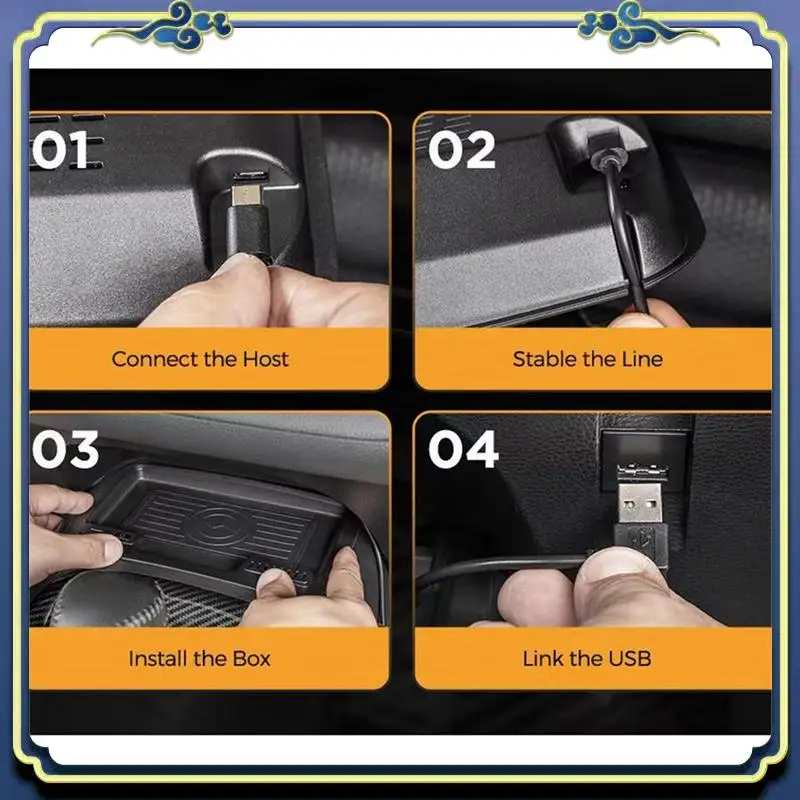 01

Connect the Host

02

Stable the Line

03

Install the Box

04

Link the USB