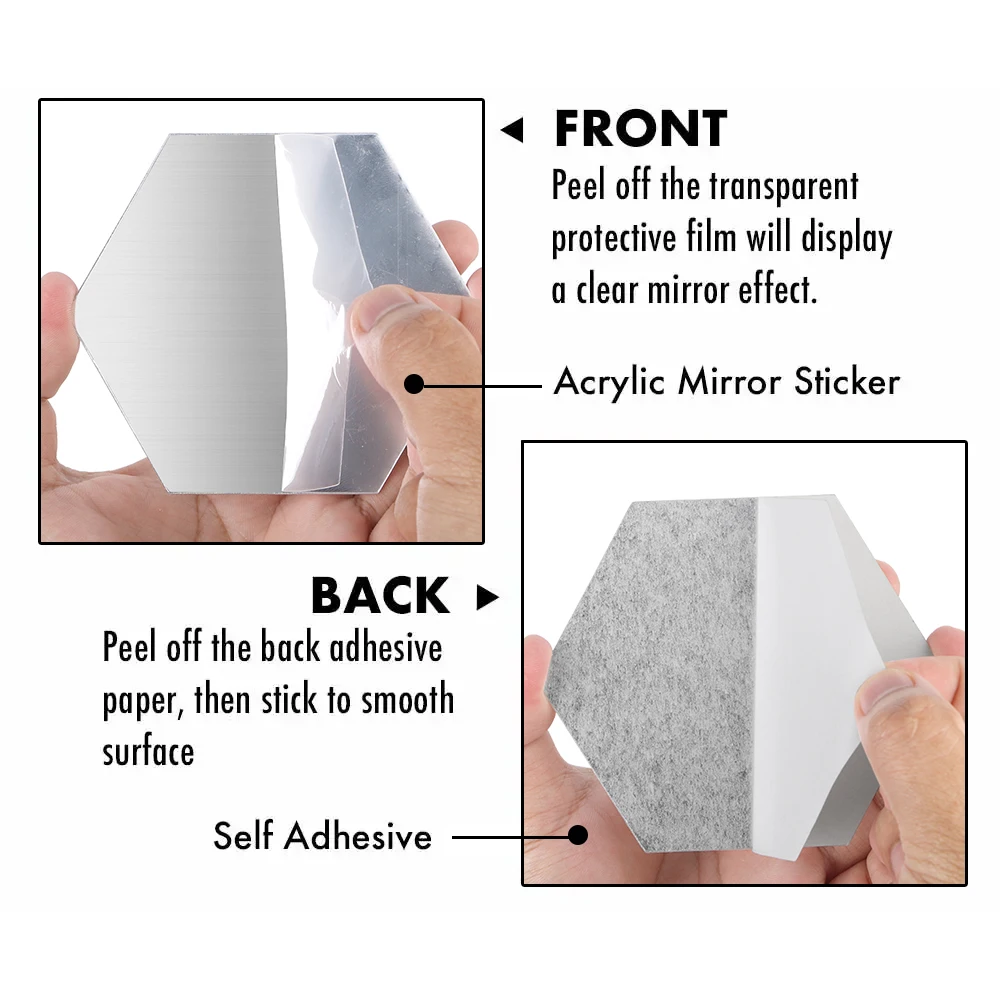 FRONT
Peel off the transparent protective film will display a clear mirror effect.

Acrylic Mirror Sticker

BACK
Peel off the back adhesive paper, then stick to smooth surface

Self Adhesive