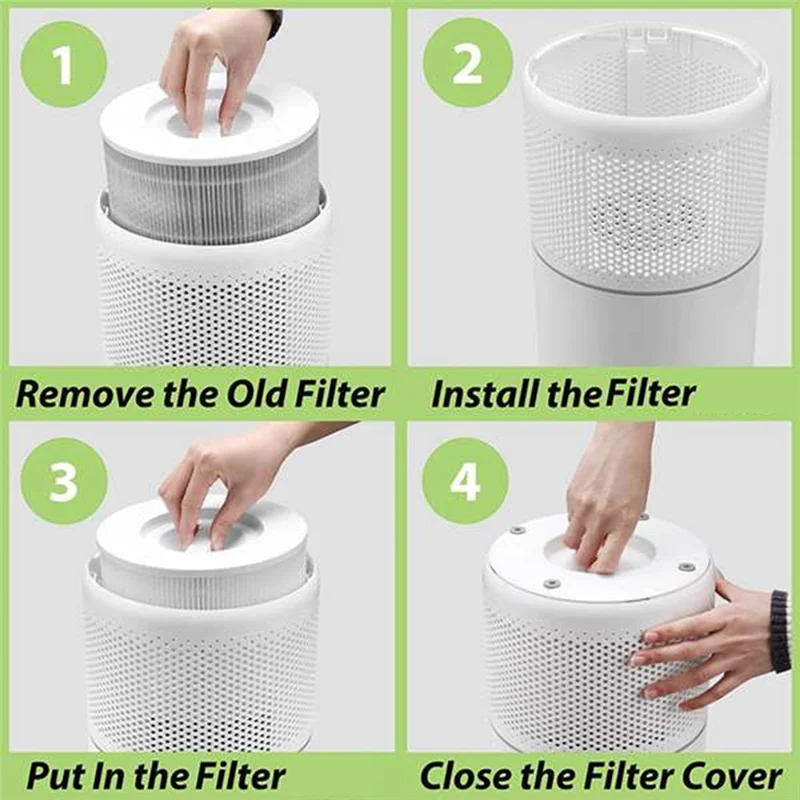 1

Remove the Old Filter

2

Install theFilter

3

Put In the Filter

4

Close the Filter Cover