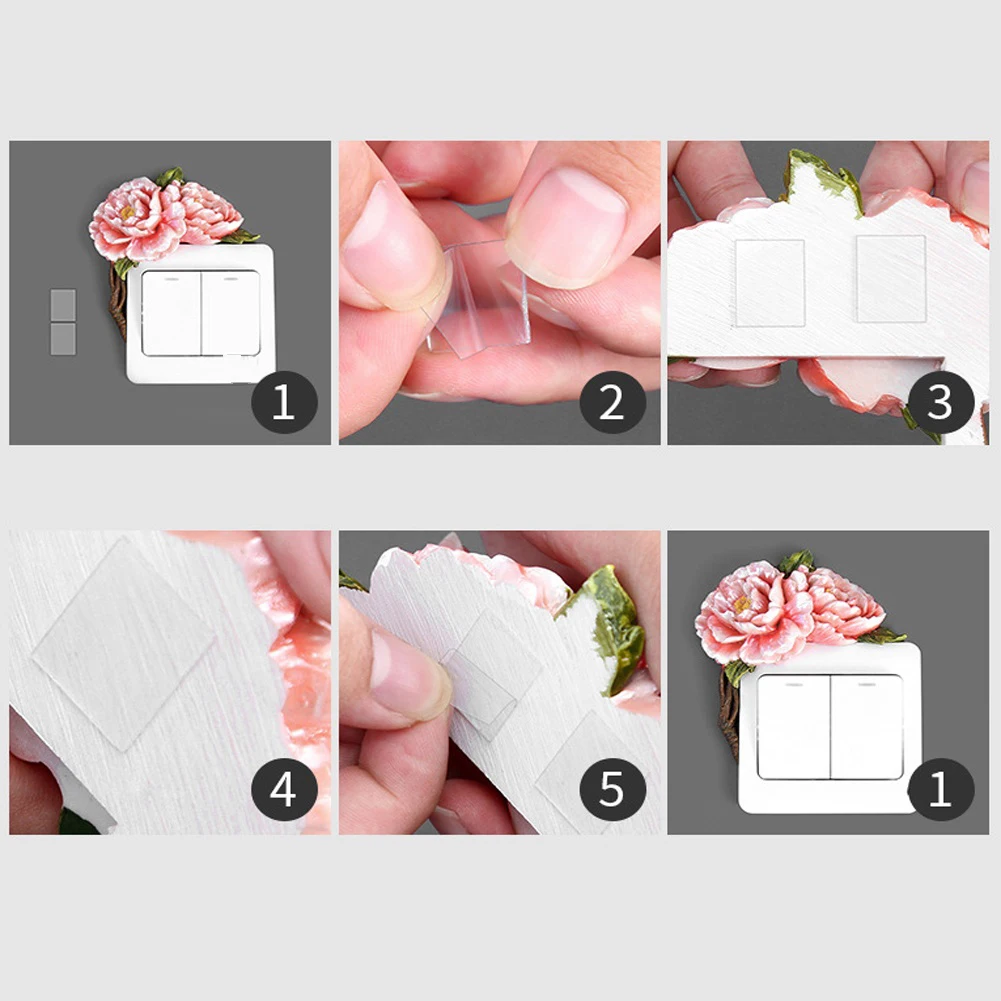 1

2

3

4

5

1