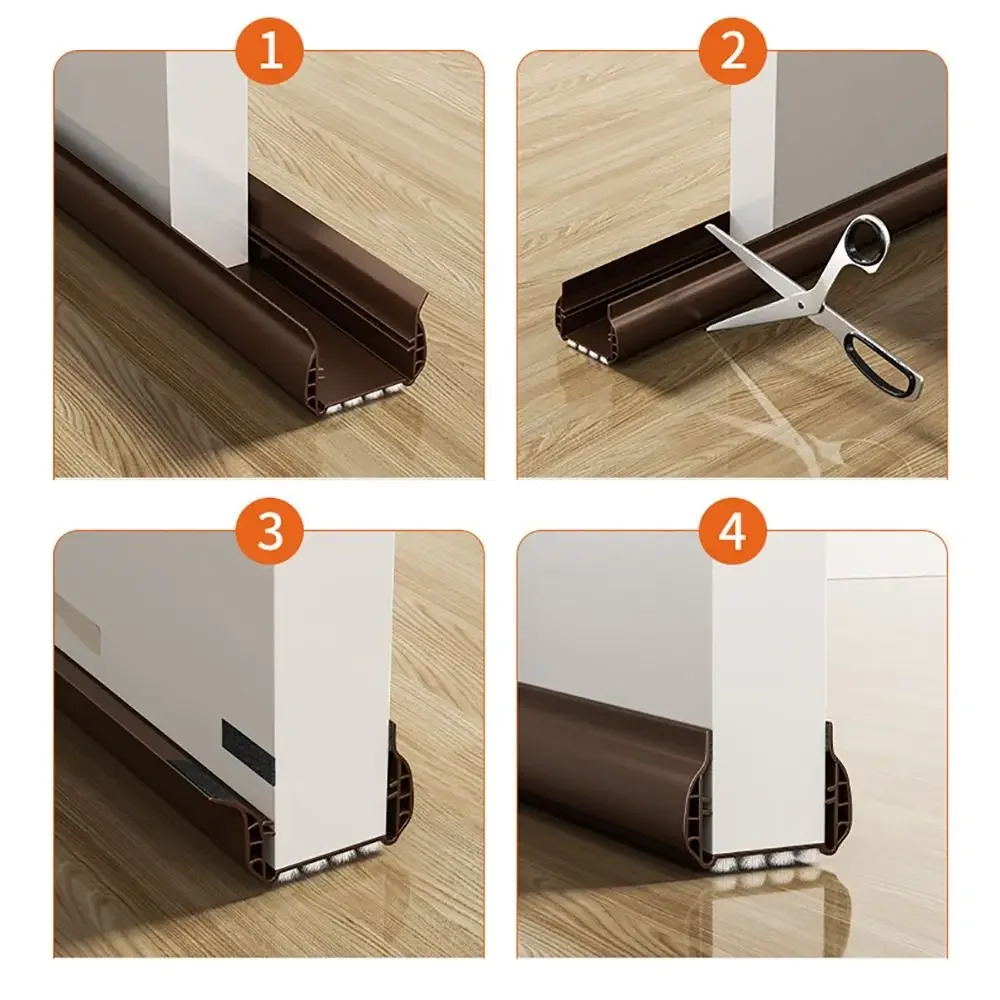 1

2

3

4