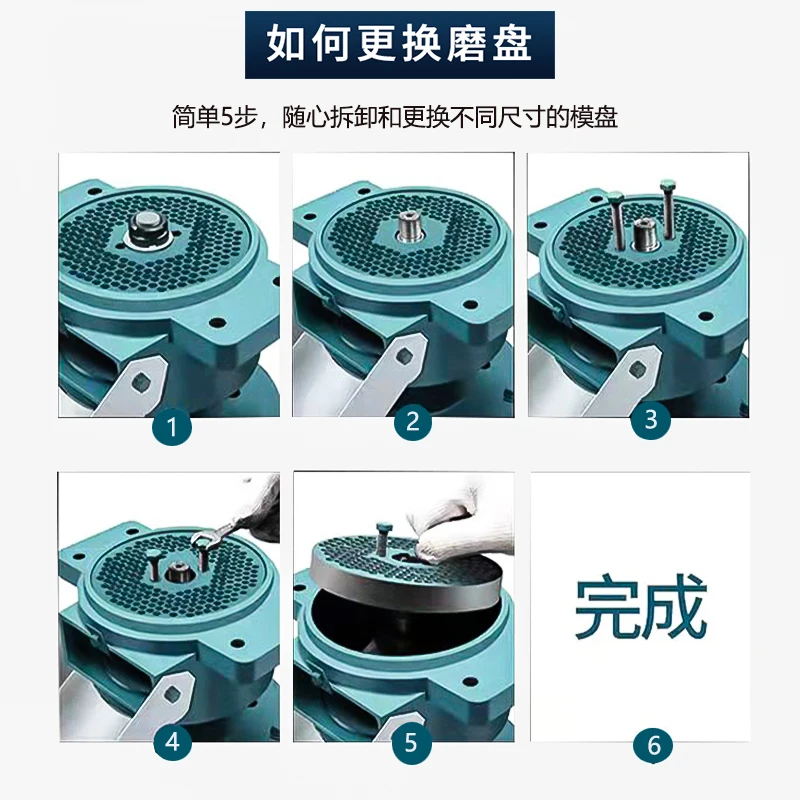 如何更换磨盘

简单5步，随心拆卸和更换不同尺寸的模盘

1

2

3

4

5

完成

6