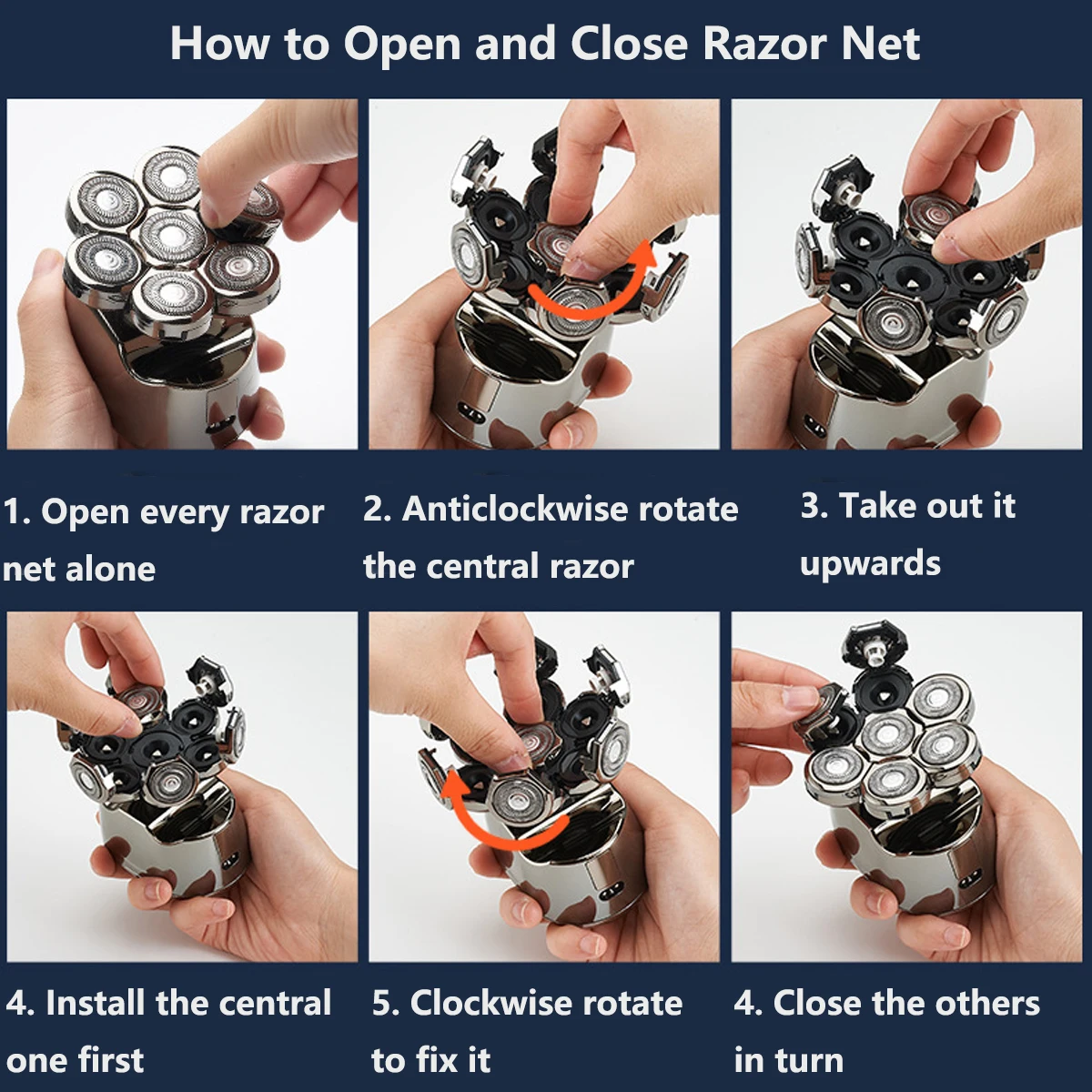 How to Open and Close Razor Net

1. Open every razor net alone

2. Anticlockwise rotate the central razor

3. Take out it upwards

4. Install the central one first

5. Clockwise rotate to fix it

4. Close the others in turn