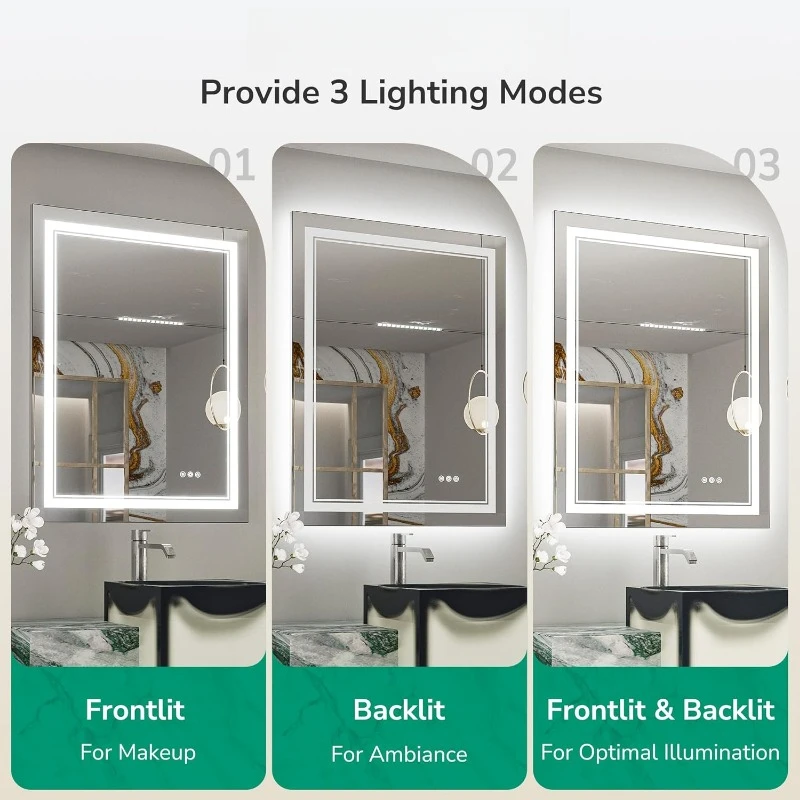 Provide 3 Lighting Modes

01

Frontlit

For Makeup

02

Backlit

For Ambiance

03

Frontlit & Backlit

For Optimal Illumination