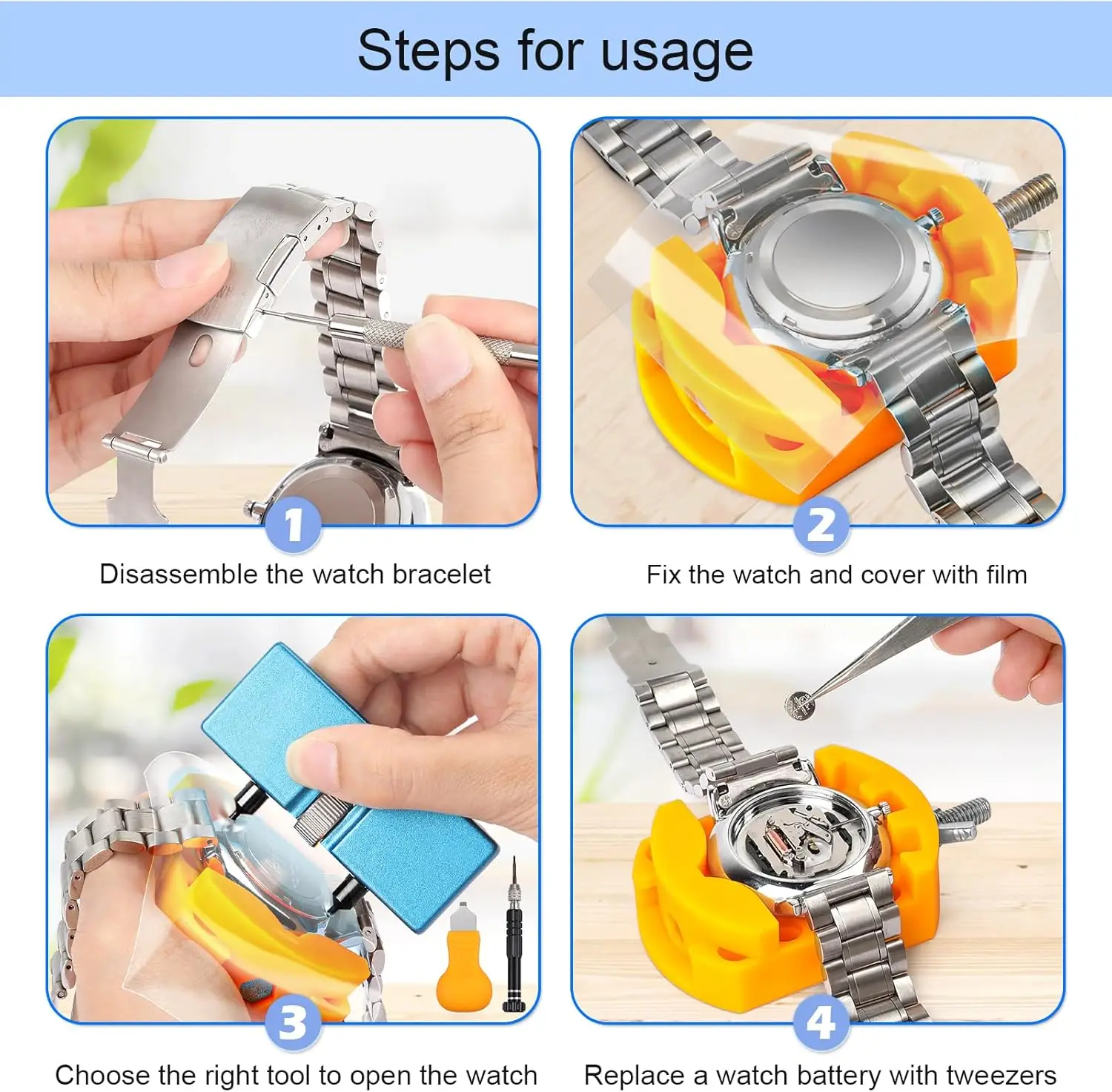 Steps for usage

1

Disassemble the watch bracelet

2

Fix the watch and cover with film

3

Choose the right tool to open the watch

4

Replace a watch battery with tweezers