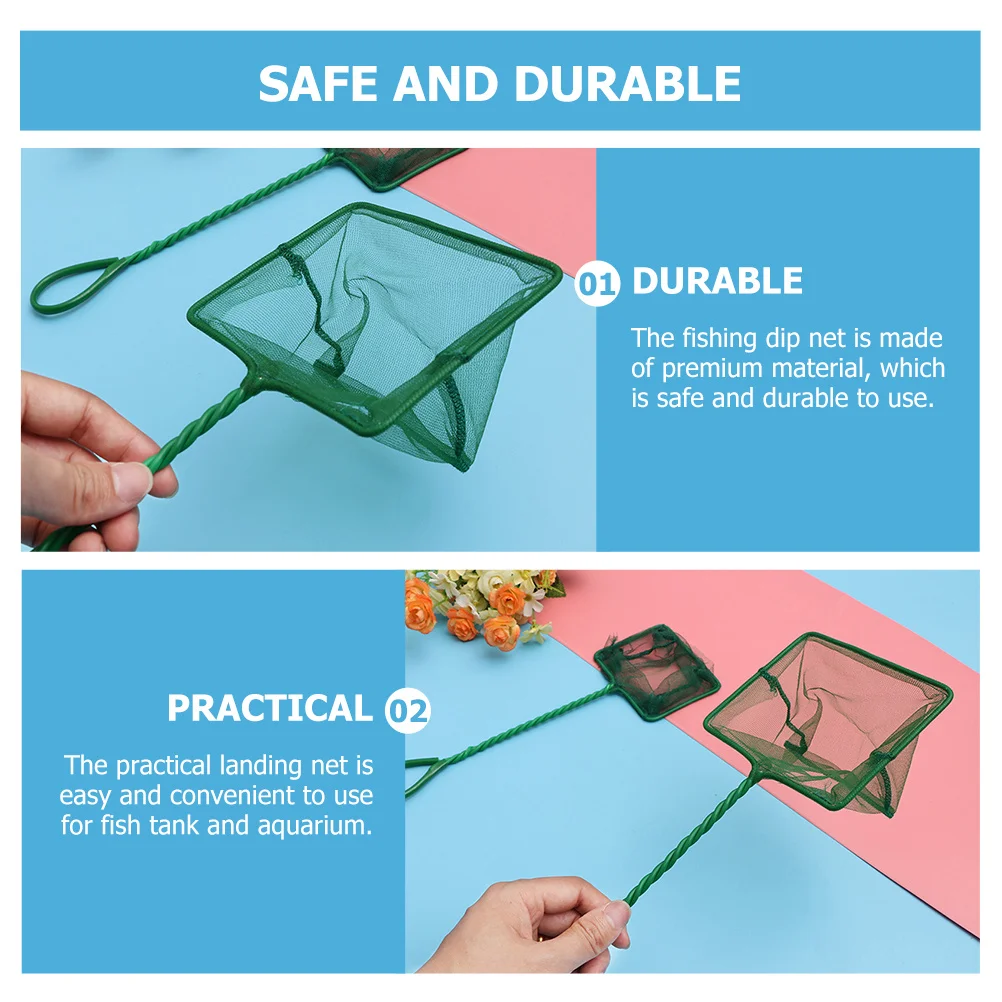 SAFE AND DURABLE

01 DURABLE

The fishing dip net is made of premium material, which is safe and durable to use.

PRACTICAL 02

The practical landing net is easy and convenient to use for fish tank and aquarium.