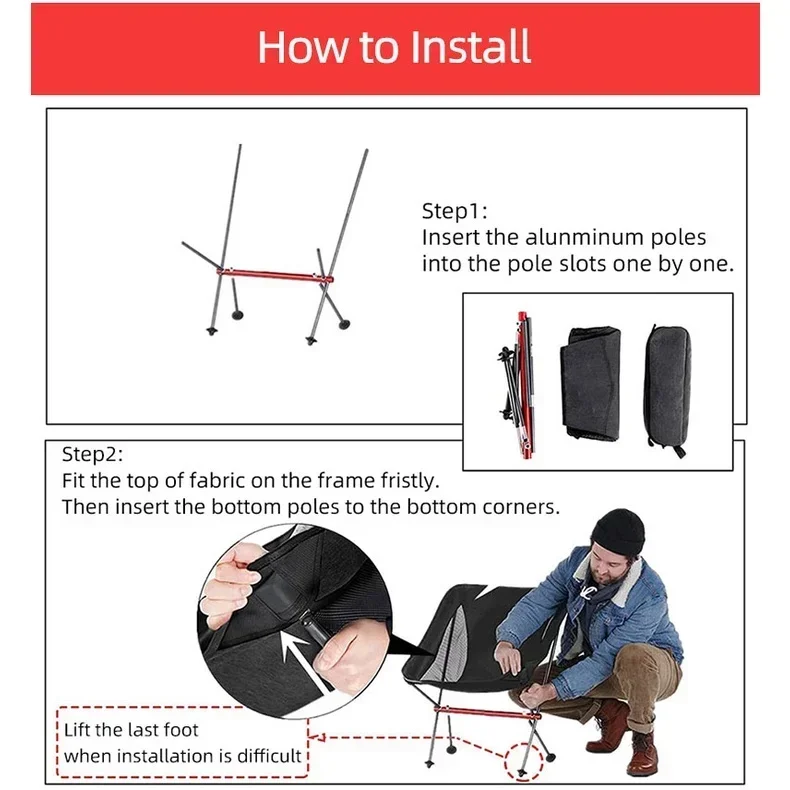 How to Install

Step1:
Insert the alunminum poles into the pole slots one by one.

Step2:
Fit the top of fabric on the frame fristly.
Then insert the bottom poles to the bottom corners.

Lift the last foot when installation is difficult