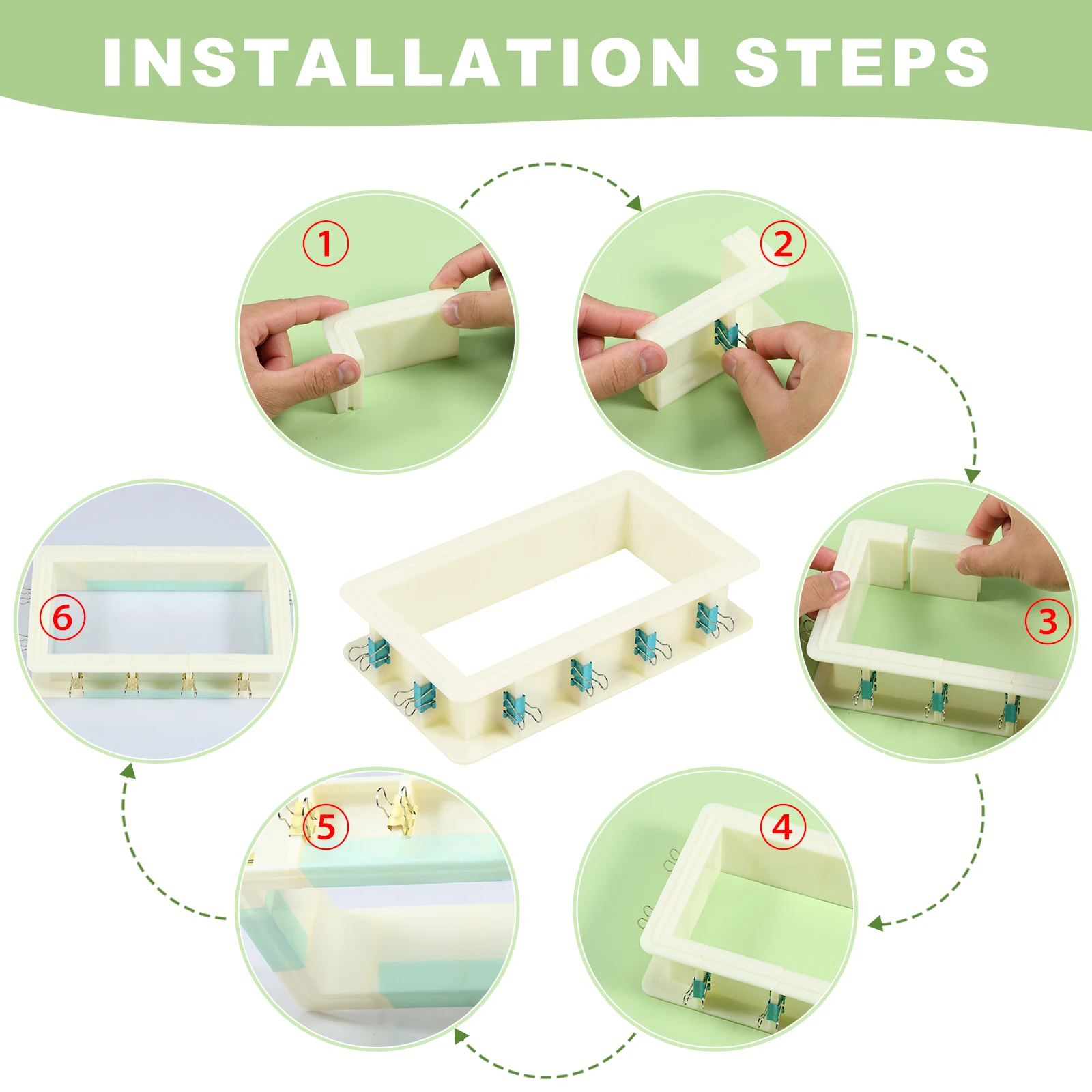 INSTALLATION STEPS

①

②

③

④

⑤

⑥