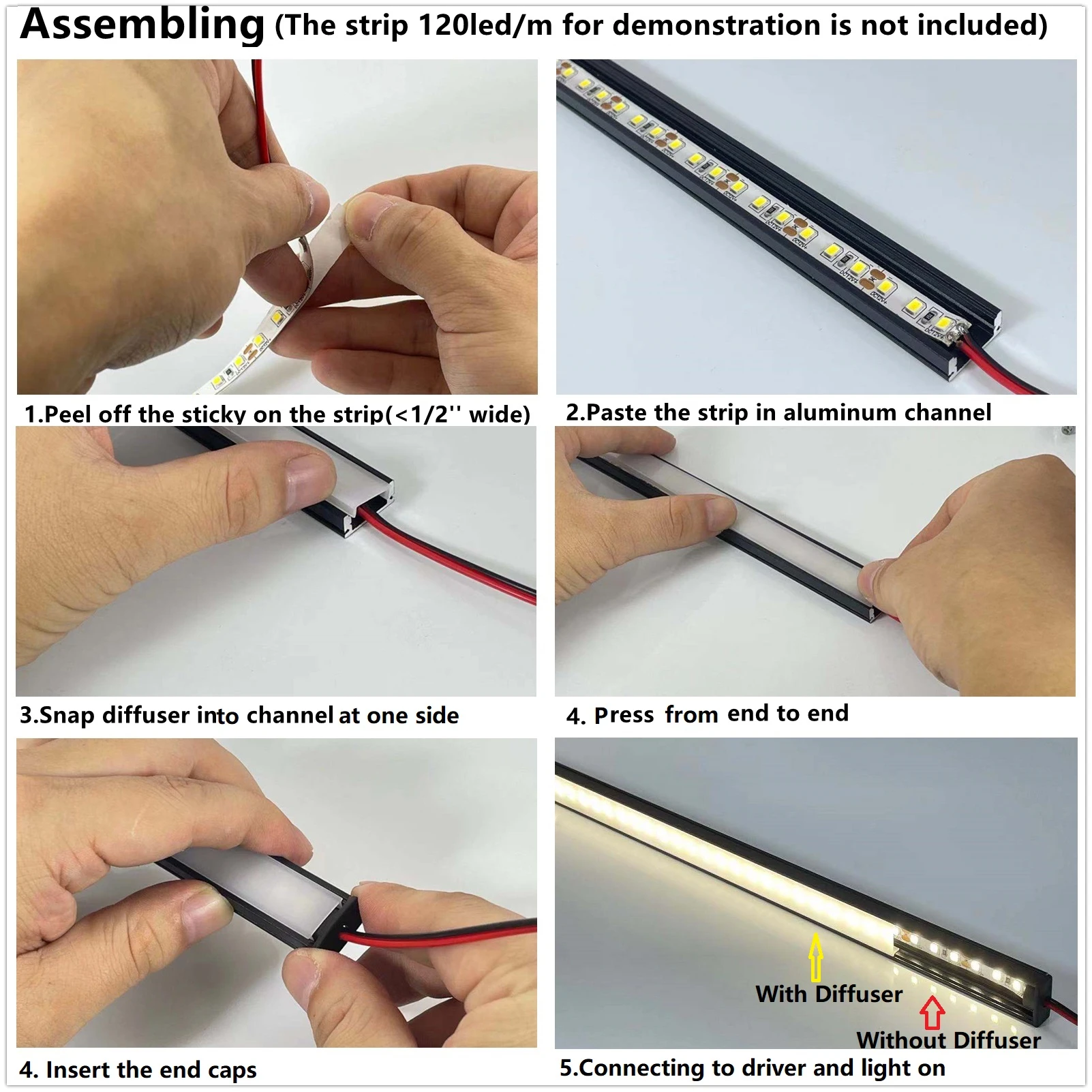 Assembling (The strip 120led/m for demonstration is not included)

1.Peel off the sticky on the strip(<1/2'' wide)

2.Paste the strip in aluminum channel

3.Snap diffuser into channel at one side

4. Press from end to end

4. Insert the end caps

With Diffuser

Without Diffuser

5.Connecting to driver and light on