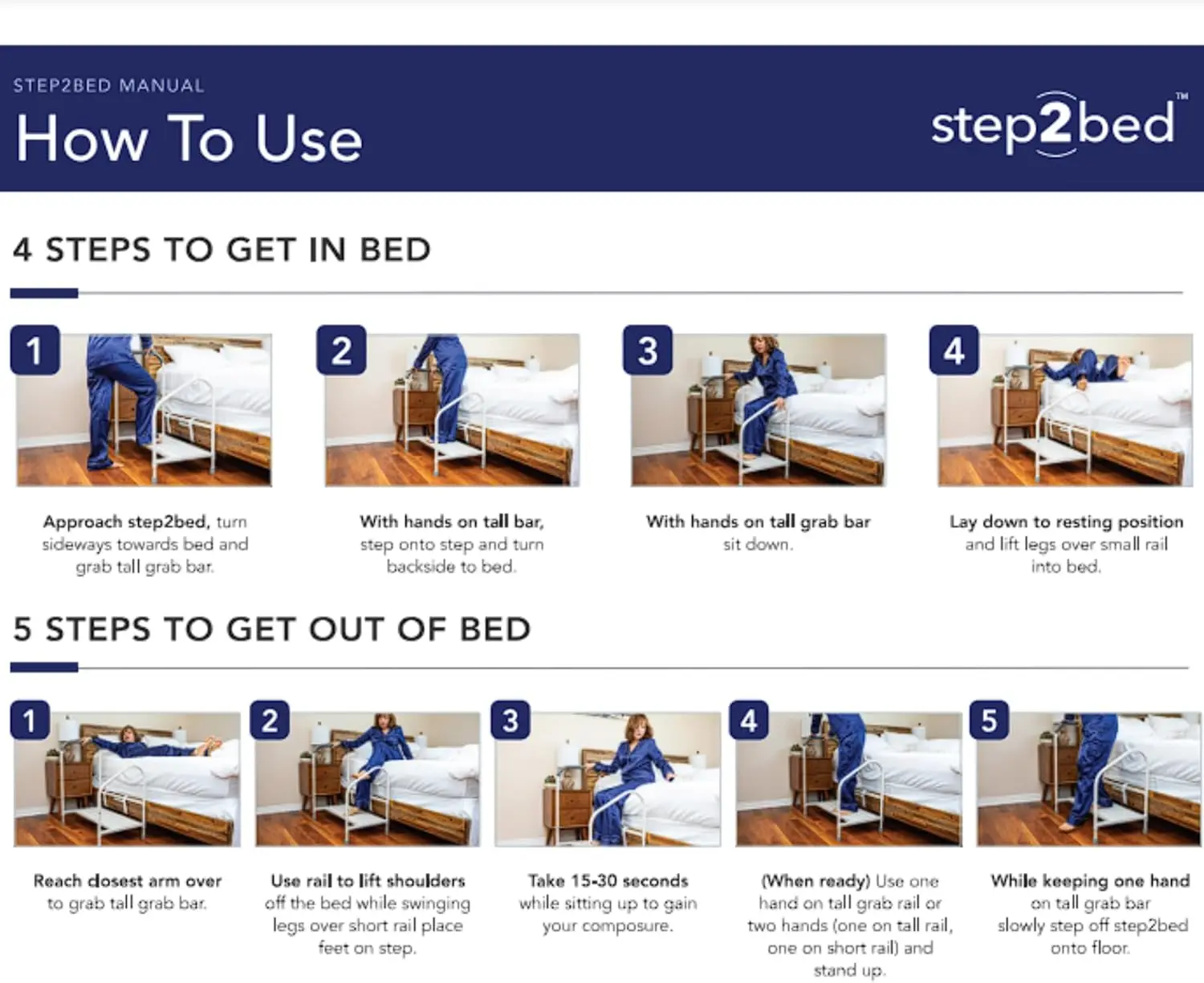 STEP2BED MANUAL
How To Use

step2bed™

4 STEPS TO GET IN BED

1

Approach step2bed, turn sideways towards bed and grab tall grab bar.

2

With hands on tall bar, step onto step and turn backside to bed.

3

With hands on tall grab bar sit down.

4

Lay down to resting position and lift legs over small rail into bed.

5 STEPS TO GET OUT OF BED

1

Reach closest arm over to grab tall grab bar.

2

Use rail to lift shoulders off the bed while swinging legs over short rail place feet on step.

3

Take 15-30 seconds while sitting up to gain your composure.

4

(When ready) Use one hand on tall grab rail or two hands (one on tall rail, one on short rail) and stand up.

5

While keeping one hand on tall grab bar slowly step off step2bed onto floor.