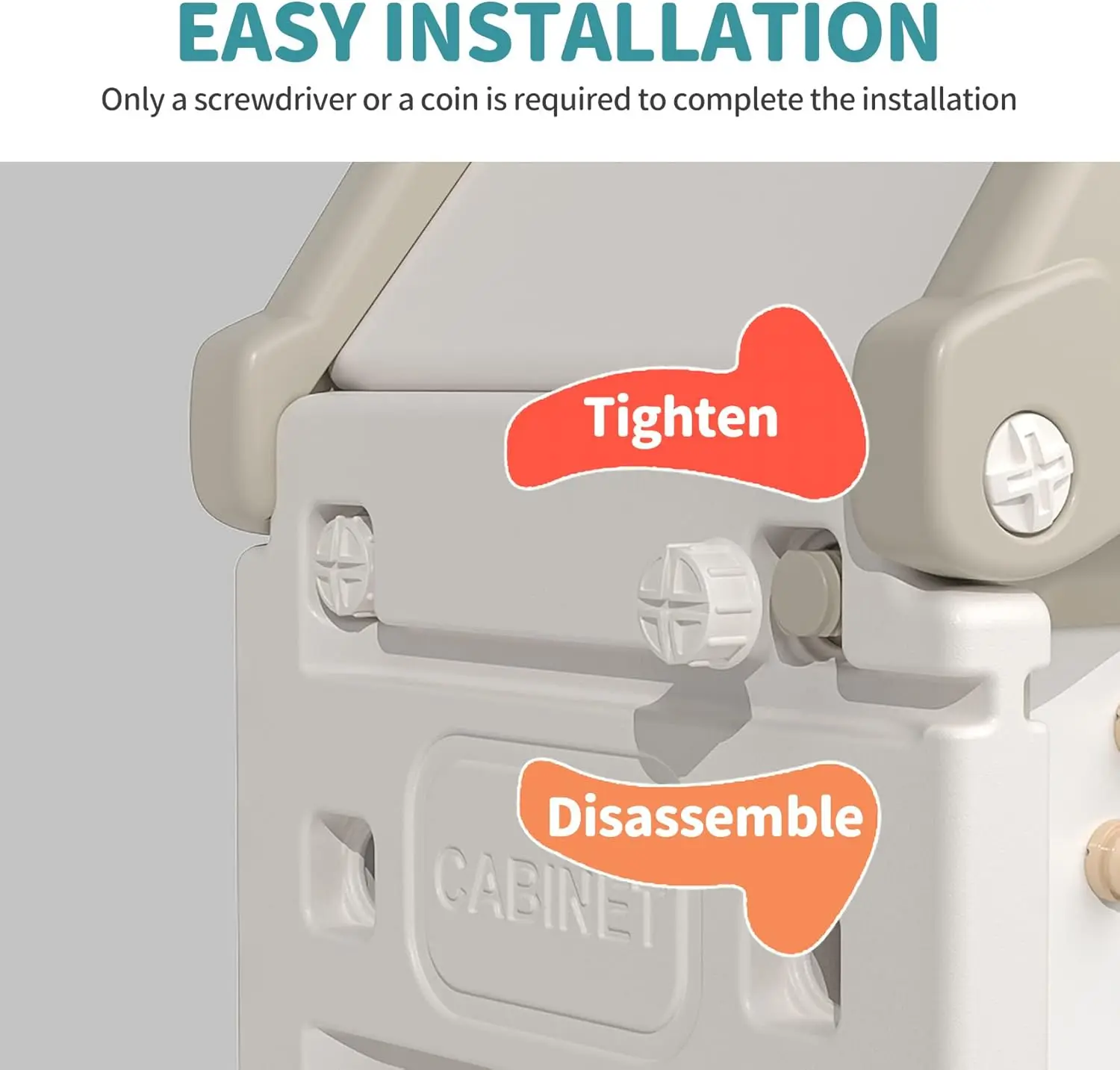 EASY INSTALLATION
Only a screwdriver or a coin is required to complete the installation

Tighten

Disassemble

CABINET