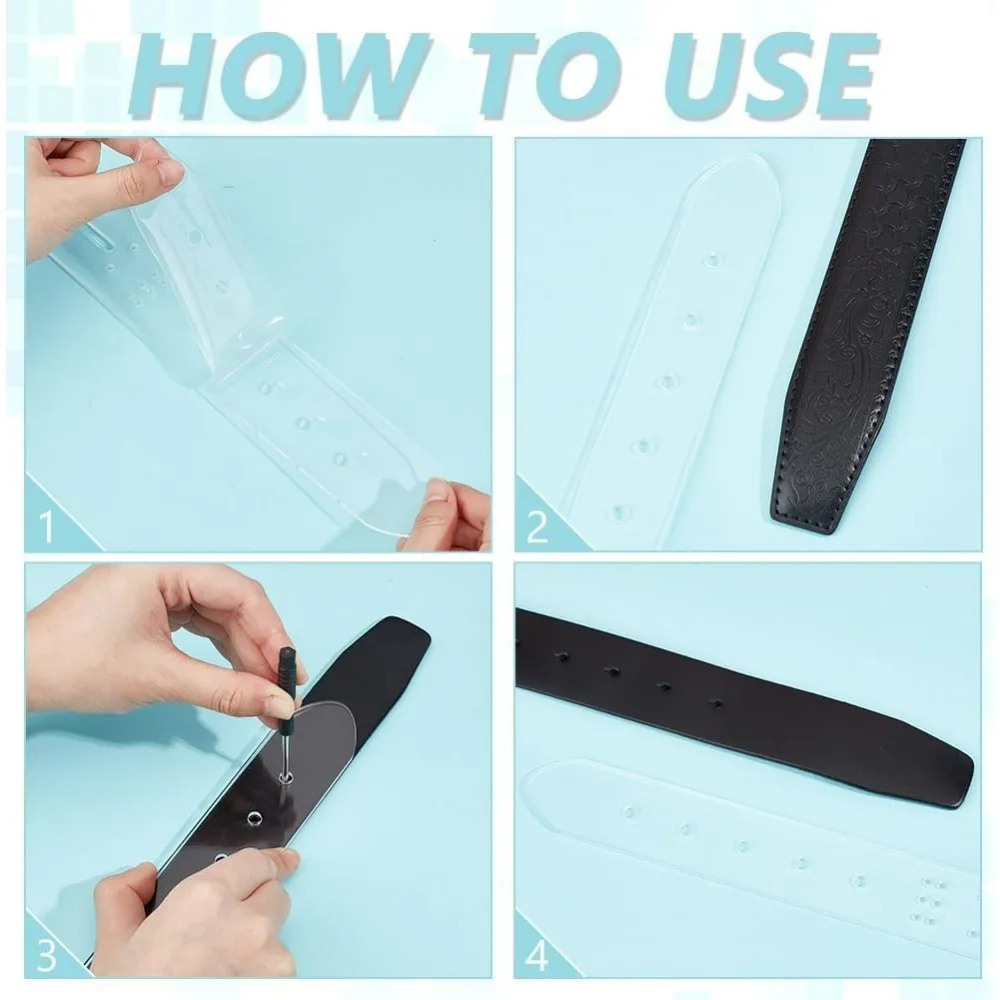 HOW TO USE

1

2

3

4