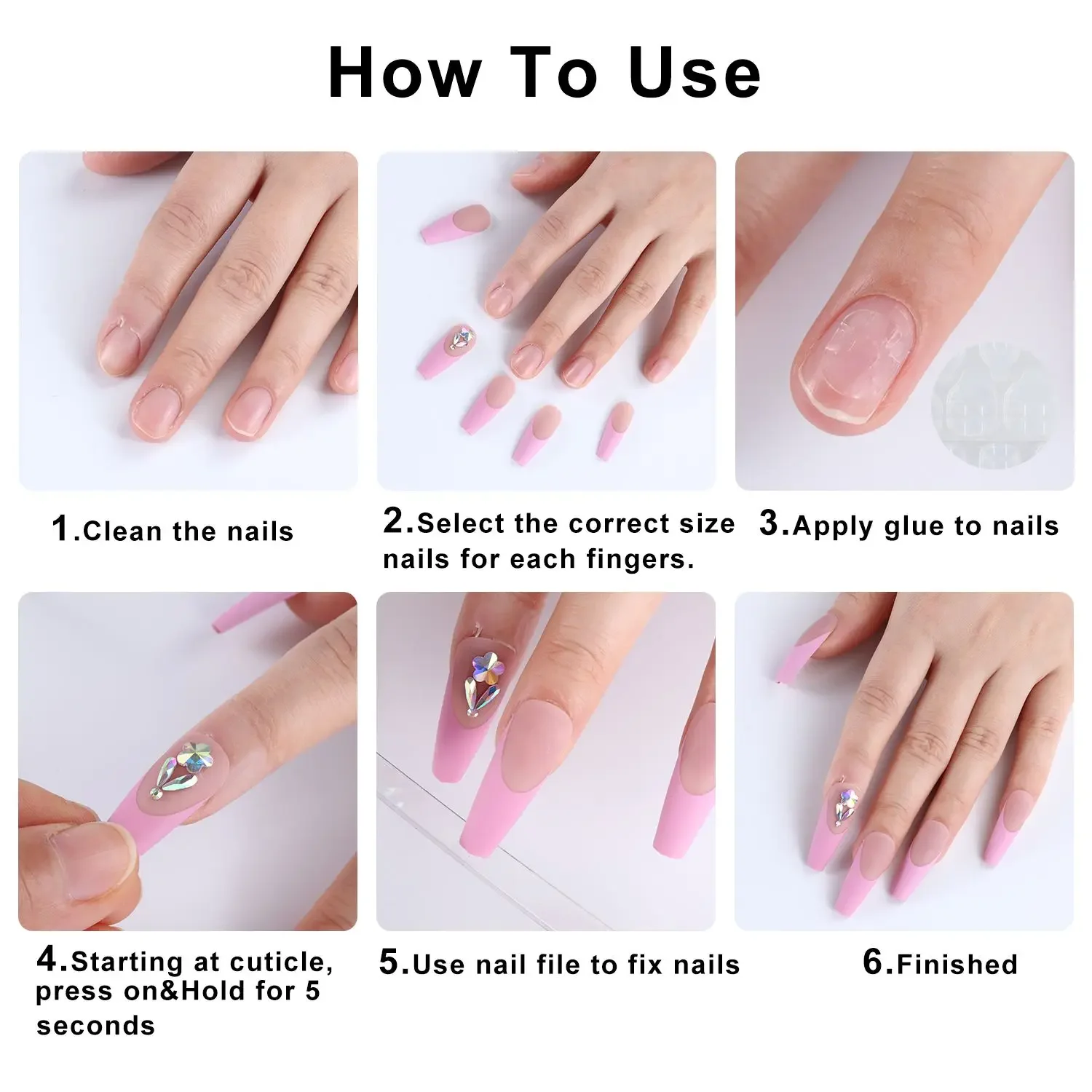 How To Use

1.Clean the nails

2.Select the correct size nails for each fingers.

3.Apply glue to nails

4.Starting at cuticle, press on&Hold for 5 seconds

5.Use nail file to fix nails

6.Finished