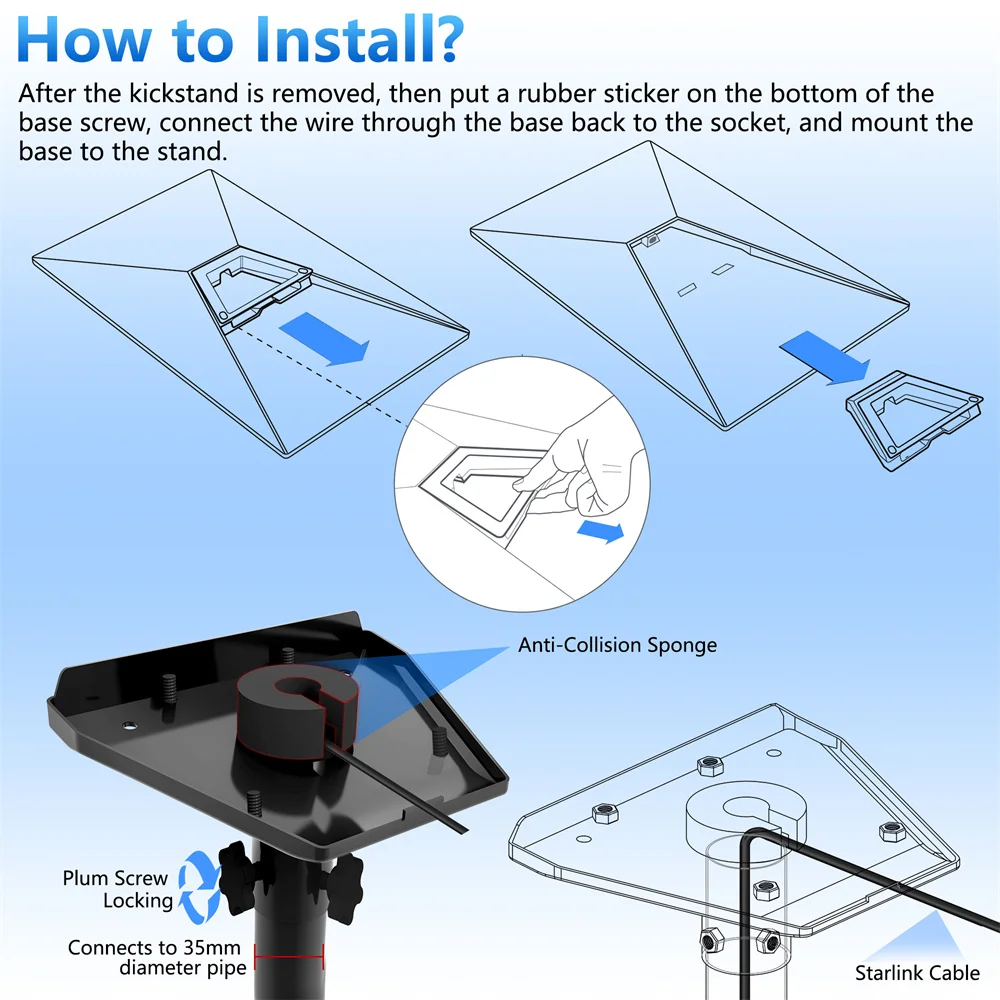 How to Install?

After the kickstand is removed, then put a rubber sticker on the bottom of the base screw, connect the wire through the base back to the socket, and mount the base to the stand.

Anti-Collision Sponge

Plum Screw Locking

Connects to 35mm diameter pipe

Starlink Cable