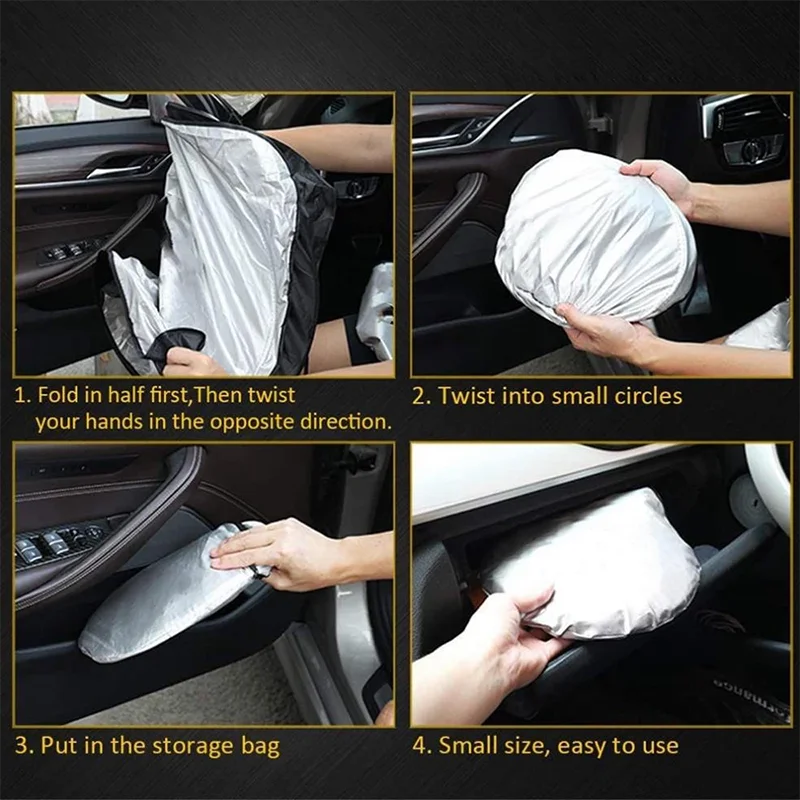 1. Fold in half first,Then twist your hands in the opposite direction.

2. Twist into small circles

3. Put in the storage bag

4. Small size, easy to use