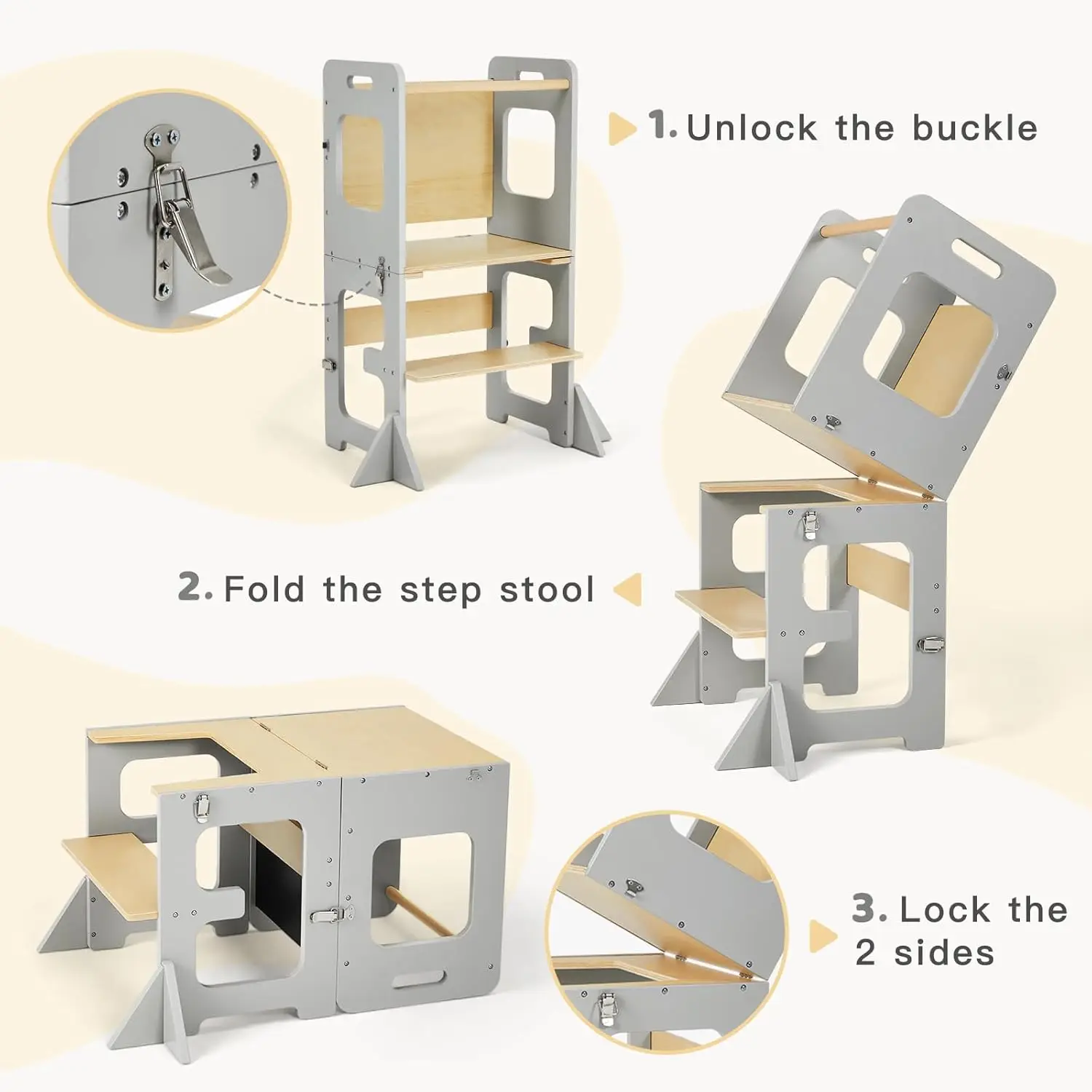 1. Unlock the buckle

2. Fold the step stool

3. Lock the 2 sides