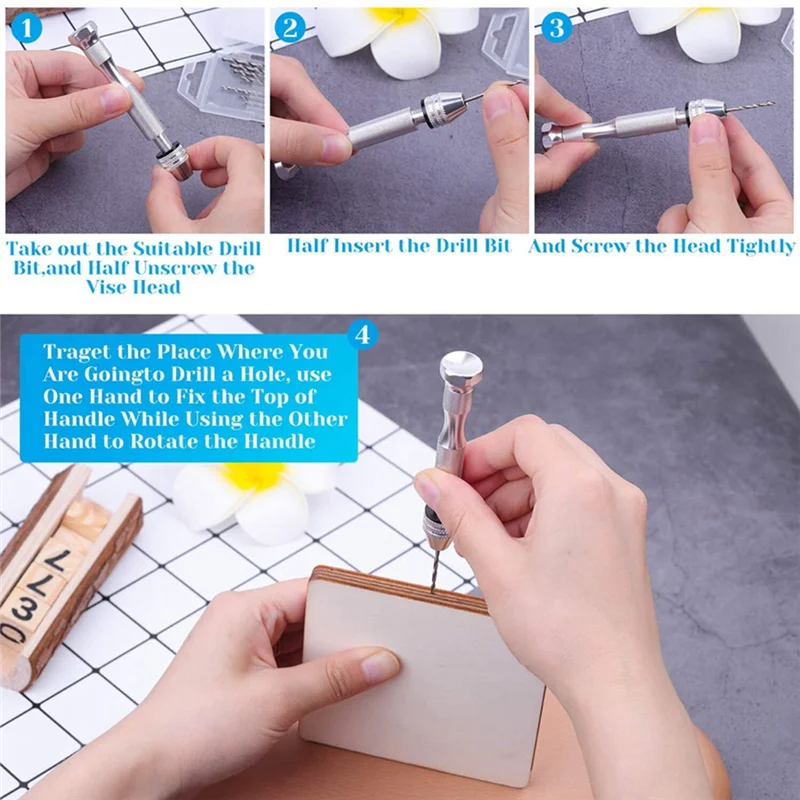 1
Take out the Suitable Drill Bit,and Half Unscrew the Vise Head

2
Half Insert the Drill Bit

3
And Screw the Head Tightly

4
Traget the Place Where You Are Goingto Drill a Hole, use One Hand to Fix the Top of Handle While Using the Other Hand to Rotate the Handle

L
L
3
0