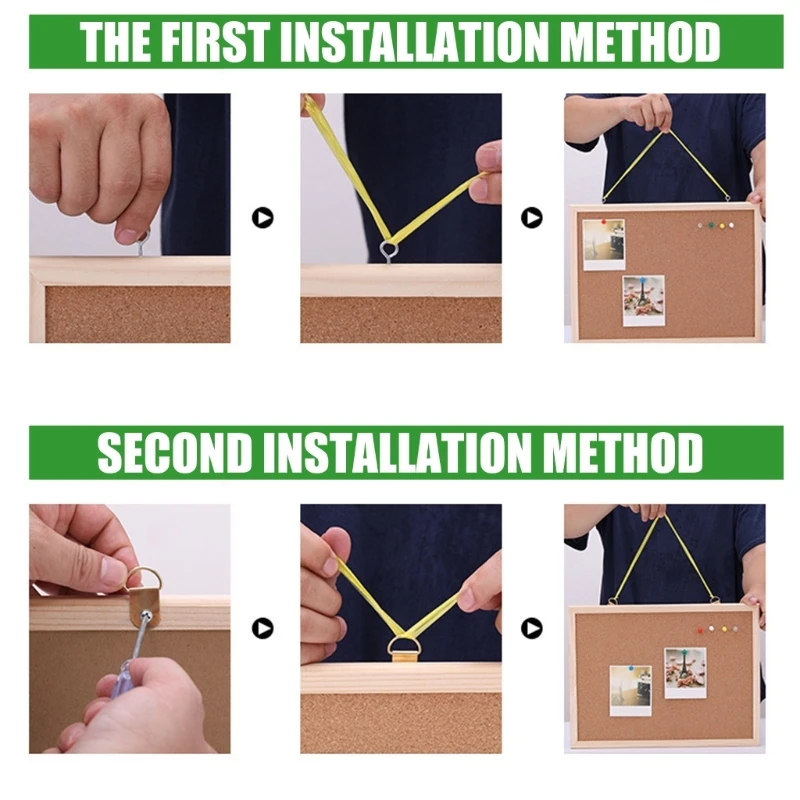 THE FIRST INSTALLATION METHOD

SECOND INSTALLATION METHOD