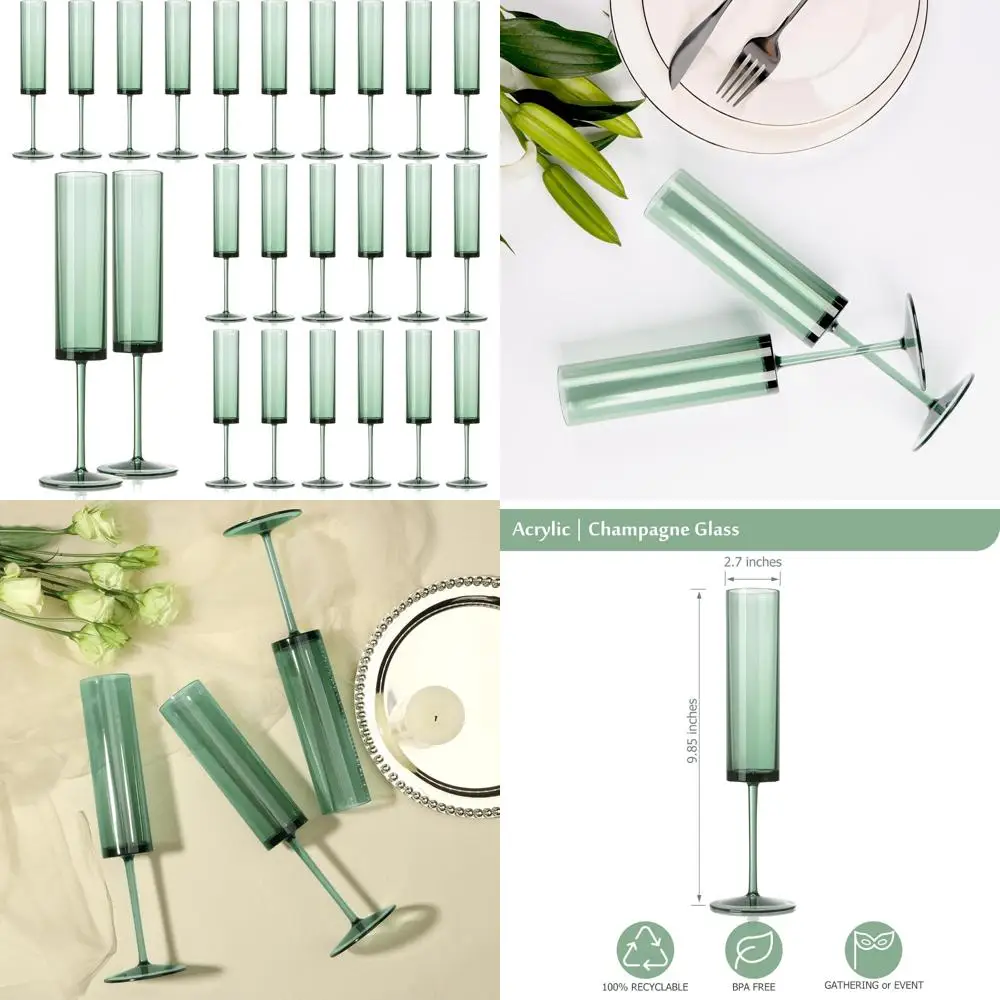 Acrylic | Champagne Glass

2.7 inches

9.85 inches

100% RECYCLABLE

BPA FREE

GATHERING or EVENT