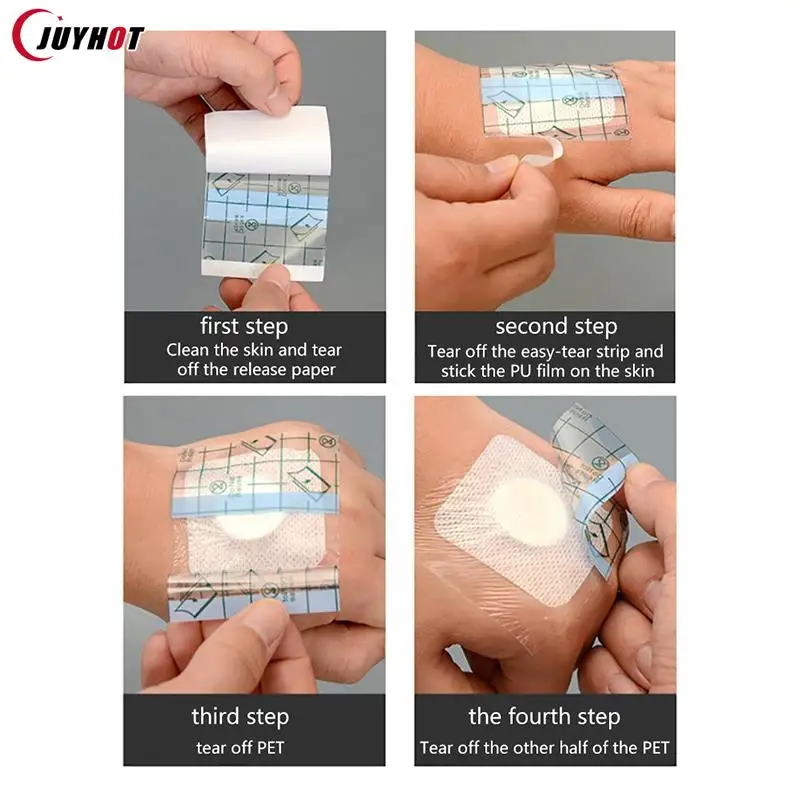 JUYHOT

first step
Clean the skin and tear off the release paper

second step
Tear off the easy-tear strip and stick the PU film on the skin

third step
tear off PET

the fourth step
Tear off the other half of the PET