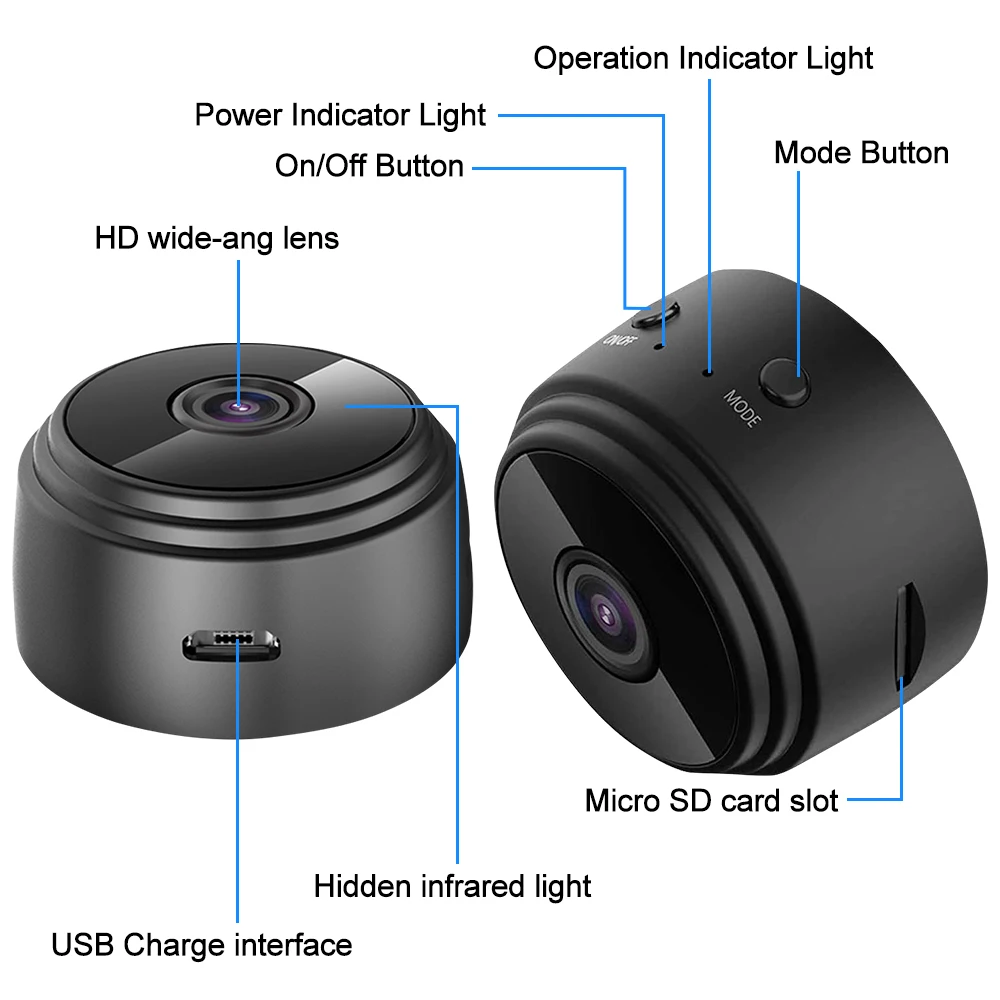 Operation Indicator Light

Power Indicator Light

On/Off Button

Mode Button

HD wide-ang lens

ON/OFF

MODE

Micro SD card slot

Hidden infrared light

USB Charge interface