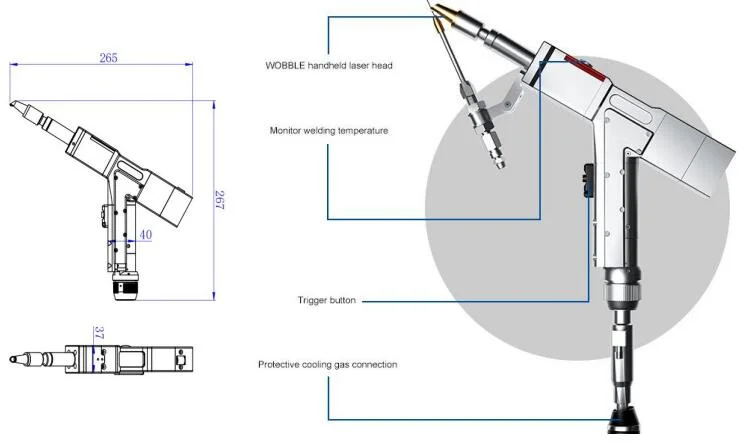 265

267

40

37

WOBBLE handheld laser head

Monitor welding temperature

Trigger button

Protective cooling gas connection