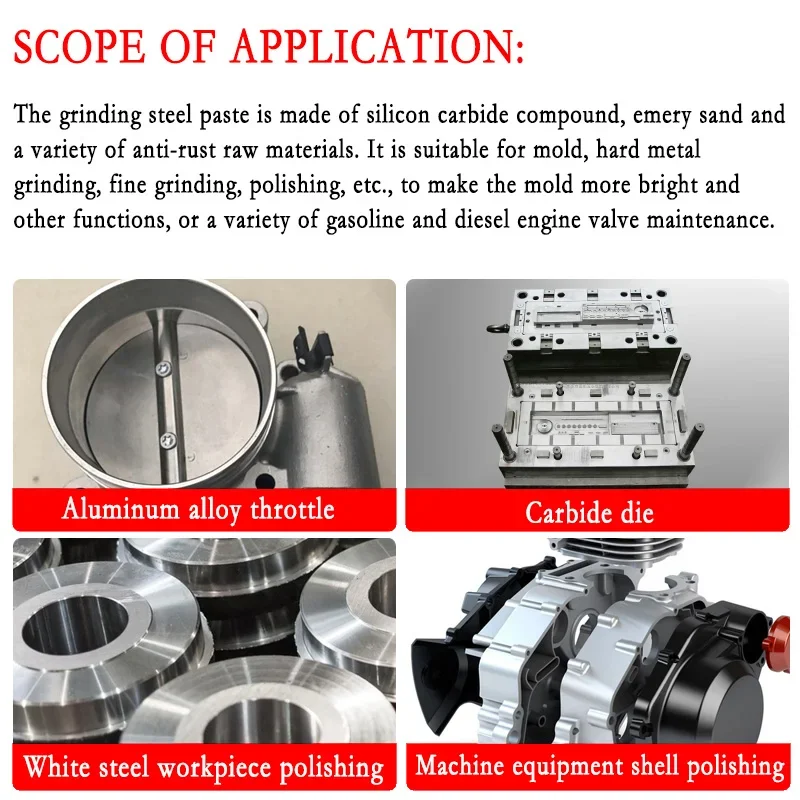 SCOPE OF APPLICATION:

The grinding steel paste is made of silicon carbide compound, emery sand and a variety of anti-rust raw materials. It is suitable for mold, hard metal grinding, fine grinding, polishing, etc., to make the mold more bright and other functions, or a variety of gasoline and diesel engine valve maintenance.

Aluminum alloy throttle

Carbide die

White steel workpiece polishing

Machine equipment shell polishing