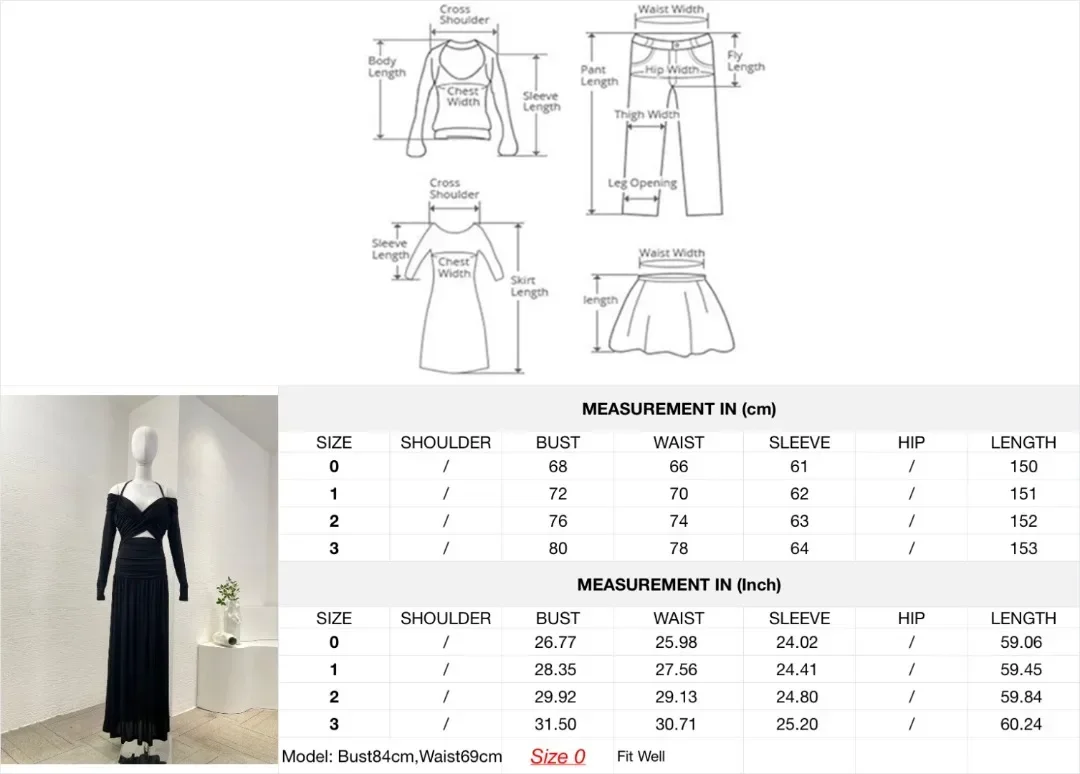 Cross Shoulder
Body Length
Chest Width
Sleeve Length

Waist Width
Pant Length
Hip Width
Fly Length
Thigh Width
Leg Opening

Cross Shoulder
Sleeve Length
Chest Width
Skirt Length

Waist Width
length

MEASUREMENT IN (cm)

| SIZE | SHOULDER | BUST | WAIST | SLEEVE | HIP | LENGTH |
|---|---|---|---|---|---|---|
| 0 | / | 68 | 66 | 61 | / | 150 |
| 1 | / | 72 | 70 | 62 | / | 151 |
| 2 | / | 76 | 74 | 63 | / | 152 |
| 3 | / | 80 | 78 | 64 | / | 153 |

MEASUREMENT IN (Inch)

| SIZE | SHOULDER | BUST | WAIST | SLEEVE | HIP | LENGTH |
|---|---|---|---|---|---|---|
| 0 | / | 26.77 | 25.98 | 24.02 | / | 59.06 |
| 1 | / | 28.35 | 27.56 | 24.41 | / | 59.45 |
| 2 | / | 29.92 | 29.13 | 24.80 | / | 59.84 |
| 3 | / | 31.50 | 30.71 | 25.20 | / | 60.24 |

Model: Bust84cm,Waist69cm Size 0 Fit Well