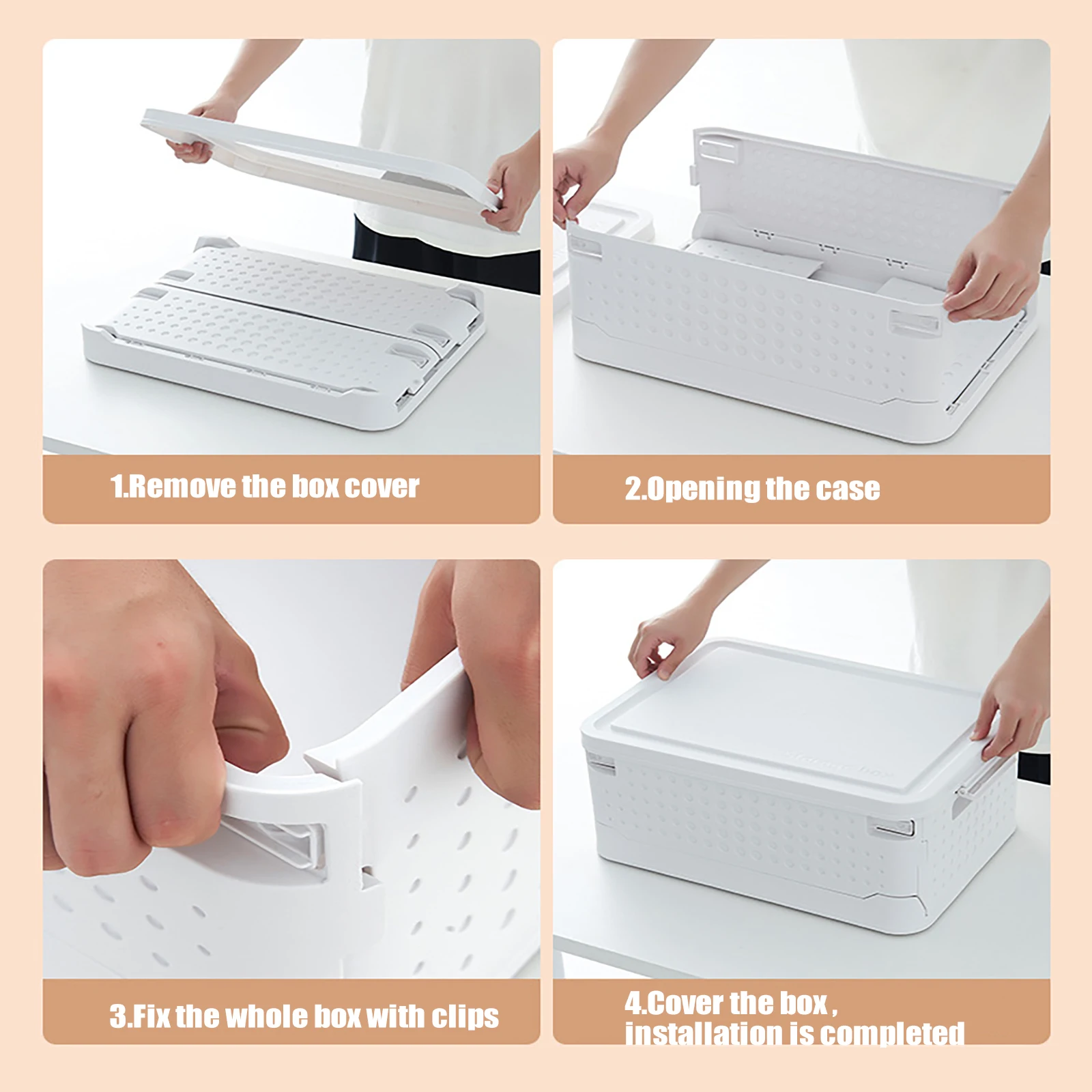 1.Remove the box cover

2.Opening the case

3.Fix the whole box with clips

4.Cover the box , installation is completed