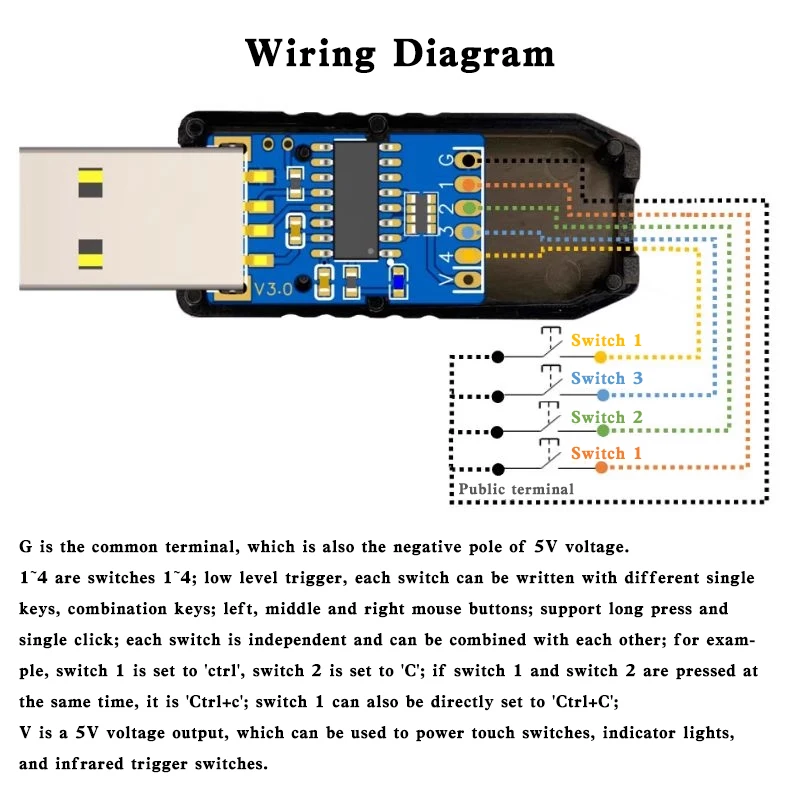 Wiring Diagram

G
1
2
3
4
V
V3.0

Switch 1
Switch 3
Switch 2
Switch 1
Public terminal

G is the common terminal, which is also the negative pole of 5V voltage.

1~4 are switches 1~4; low level trigger, each switch can be written with different single keys, combination keys; left, middle and right mouse buttons; support long press and single click; each switch is independent and can be combined with each other; for example, switch 1 is set to 'ctrl', switch 2 is set to 'C'; if switch 1 and switch 2 are pressed at the same time, it is 'Ctrl+c'; switch 1 can also be directly set to 'Ctrl+C';

V is a 5V voltage output, which can be used to power touch switches, indicator lights, and infrared trigger switches.