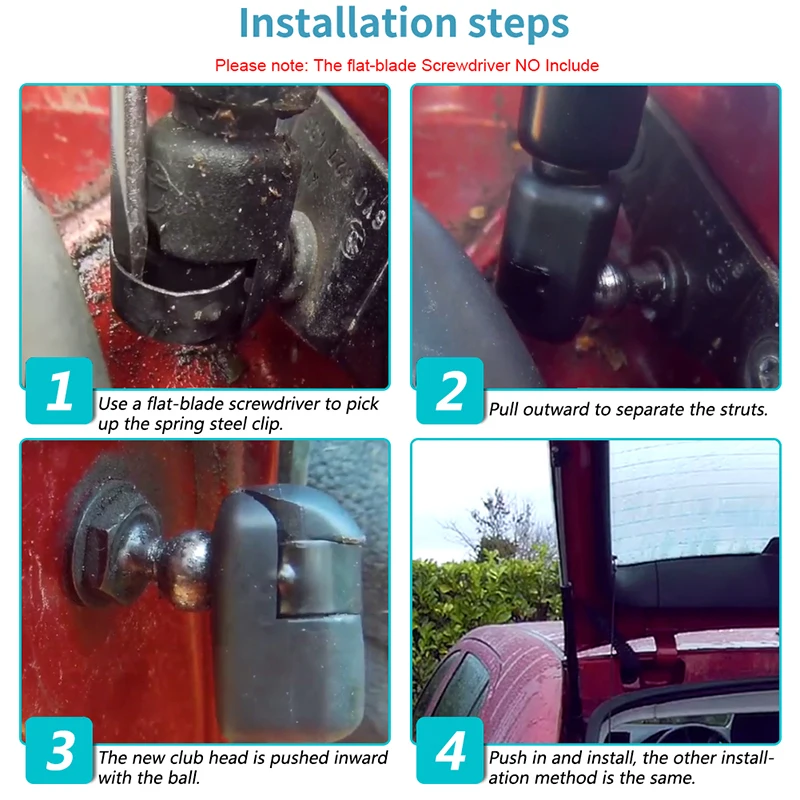 Installation steps

Please note: The flat-blade Screwdriver NO Include

1
Use a flat-blade screwdriver to pick up the spring steel clip.

2
Pull outward to separate the struts.

3
The new club head is pushed inward with the ball.

4
Push in and install, the other installation method is the same.