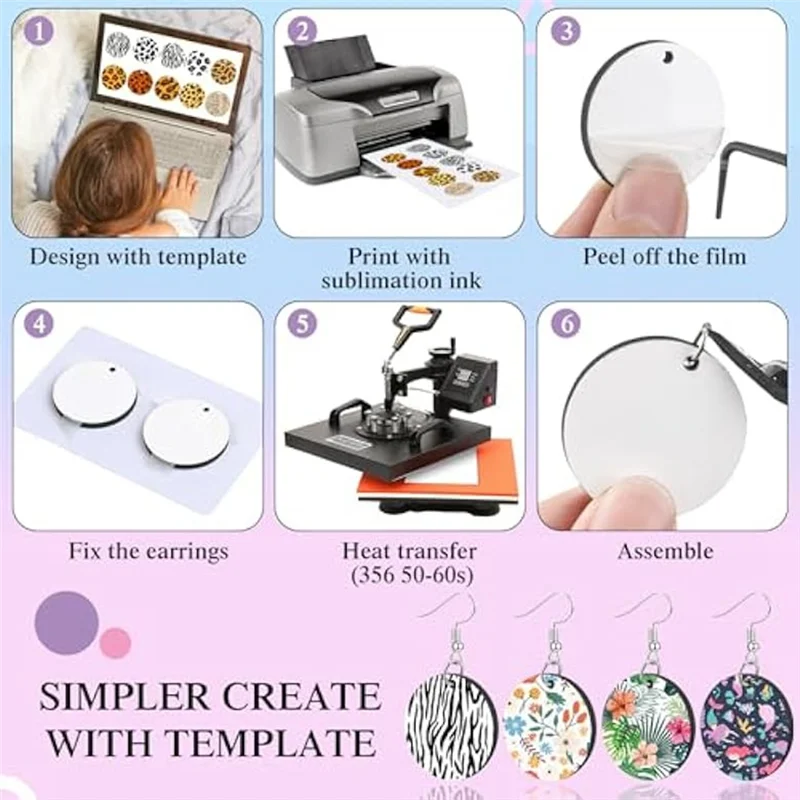 1
Design with template

2
Print with sublimation ink

3
Peel off the film

4
Fix the earrings

5
Heat transfer (356 50-60s)

6
Assemble

SIMPLER CREATE WITH TEMPLATE