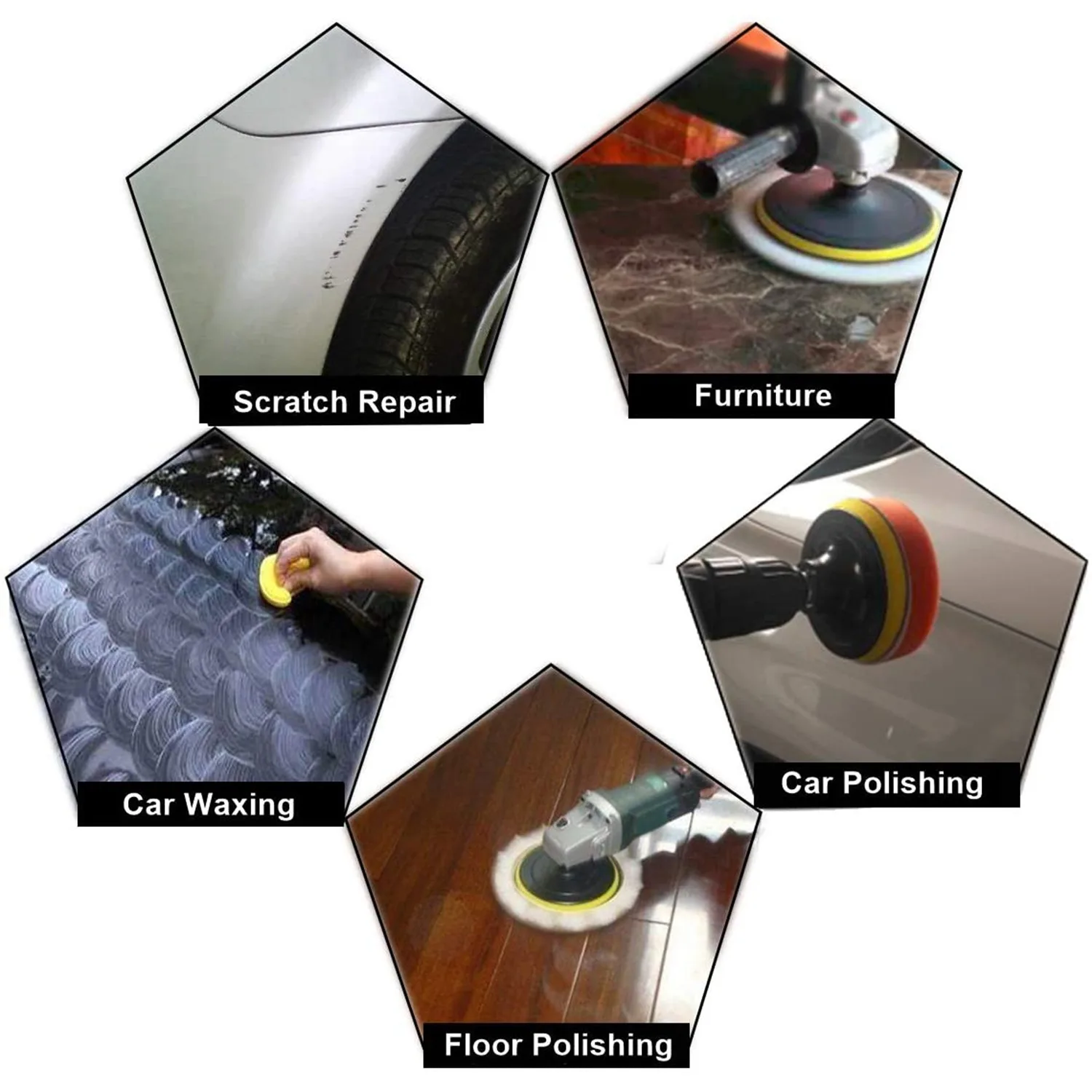 Scratch Repair

Furniture

Car Waxing

Car Polishing

Floor Polishing