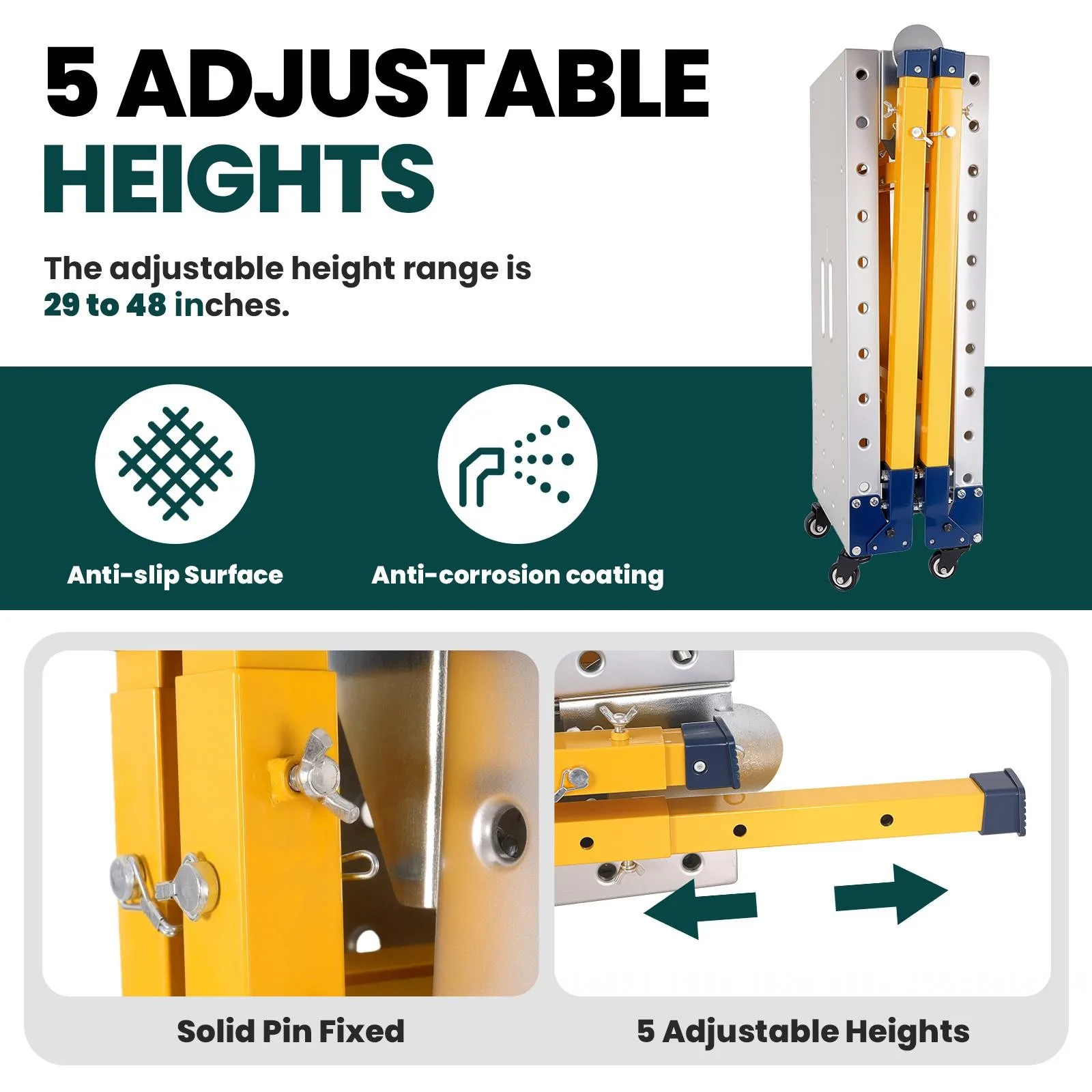 5 ADJUSTABLE HEIGHTS

The adjustable height range is 29 to 48 inches.

Anti-slip Surface

Anti-corrosion coating

Solid Pin Fixed

5 Adjustable Heights