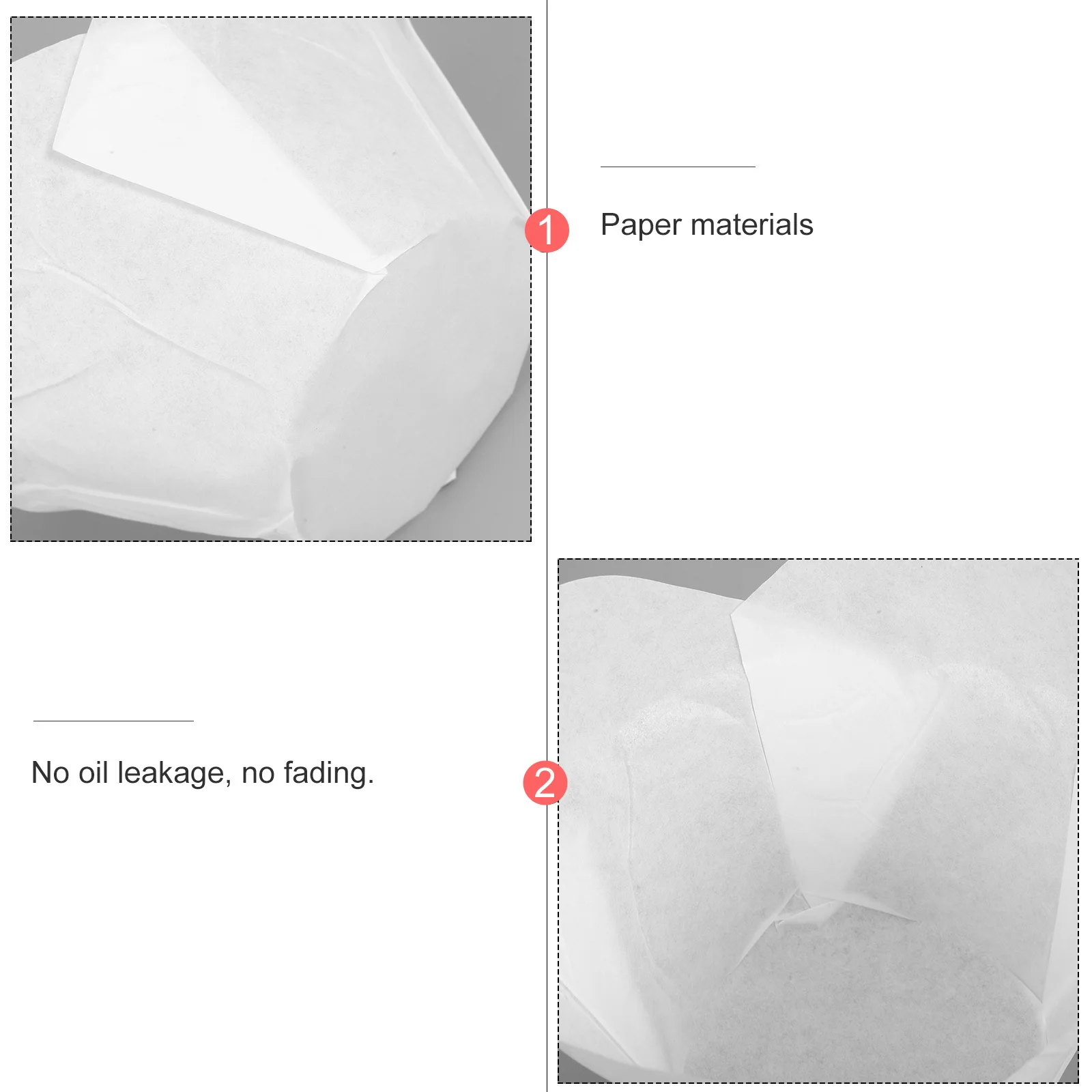 1

Paper materials

No oil leakage, no fading.

2