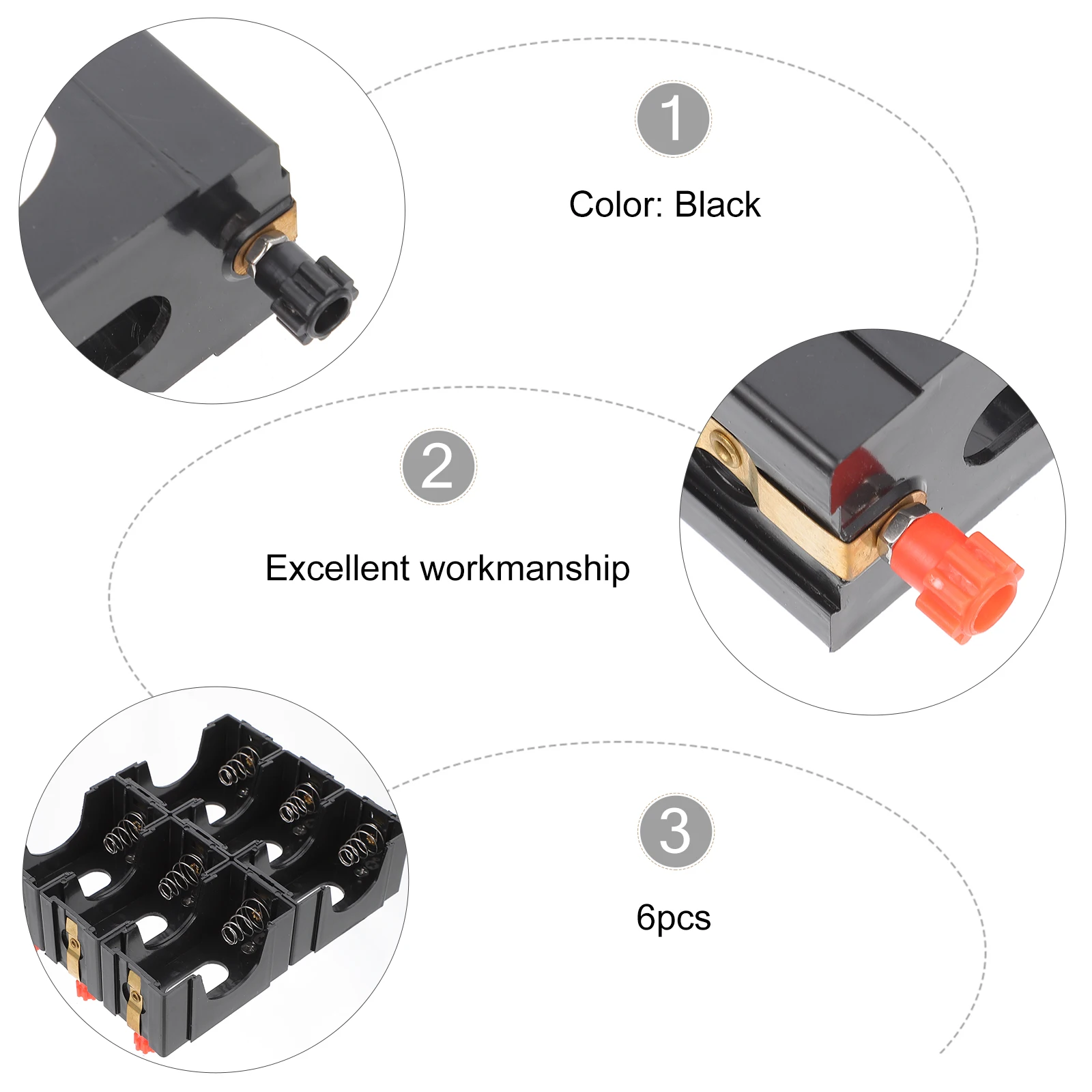 1

Color: Black

2

Excellent workmanship

3

6pcs