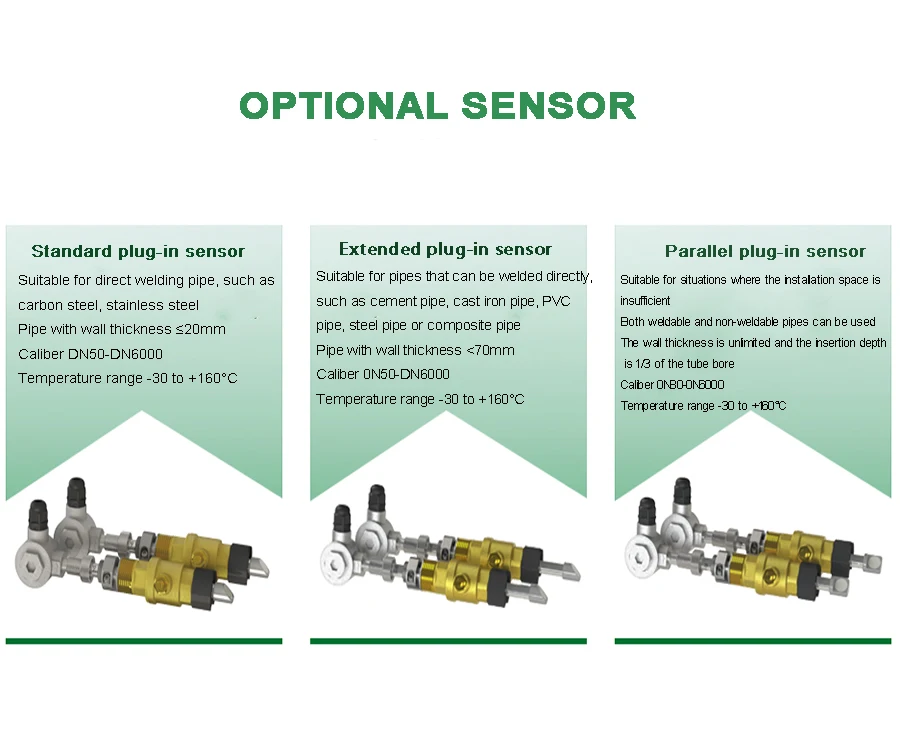 OPTIONAL SENSOR

Standard plug-in sensor

Suitable for direct welding pipe, such as carbon steel, stainless steel
Pipe with wall thickness ≤20mm
Caliber DN50-DN6000
Temperature range -30 to +160°C

Extended plug-in sensor

Suitable for pipes that can be welded directly, such as cement pipe, cast iron pipe, PVC pipe, steel pipe or composite pipe
Pipe with wall thickness <70mm
Caliber 0N50-DN6000
Temperature range -30 to +160°C

Parallel plug-in sensor

Suitable for situations where the installation space is insufficient
Both weldable and non-weldable pipes can be used
The wall thickness is unlimited and the insertion depth is 1/3 of the tube bore
Caliber 0N80-0N6000
Temperature range -30 to +160°C