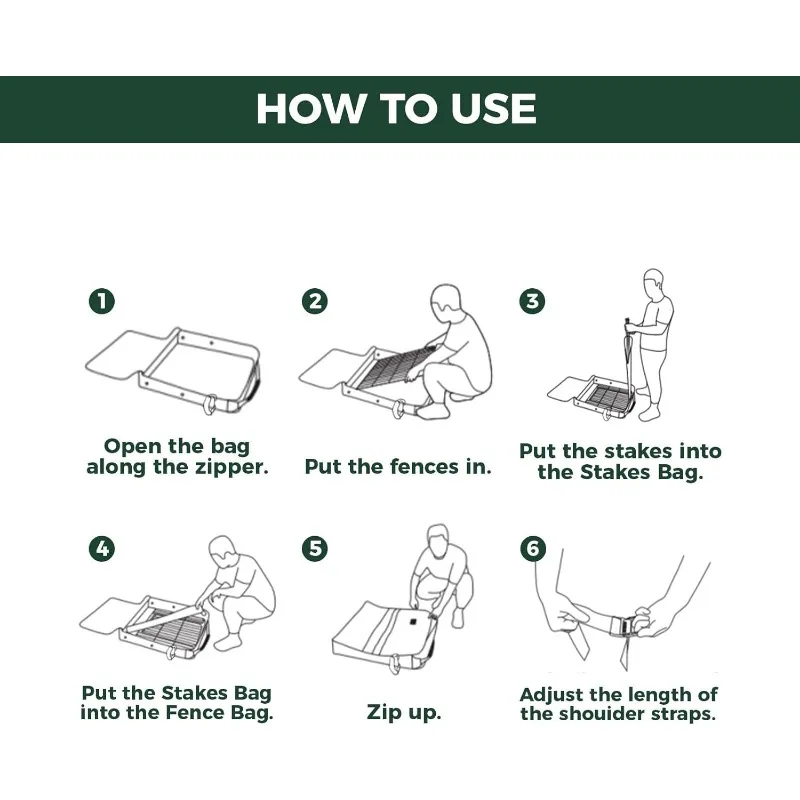 HOW TO USE

1
Open the bag along the zipper.

2
Put the fences in.

3
Put the stakes into the Stakes Bag.

4
Put the Stakes Bag into the Fence Bag.

5
Zip up.

6
Adjust the length of the shouider straps.